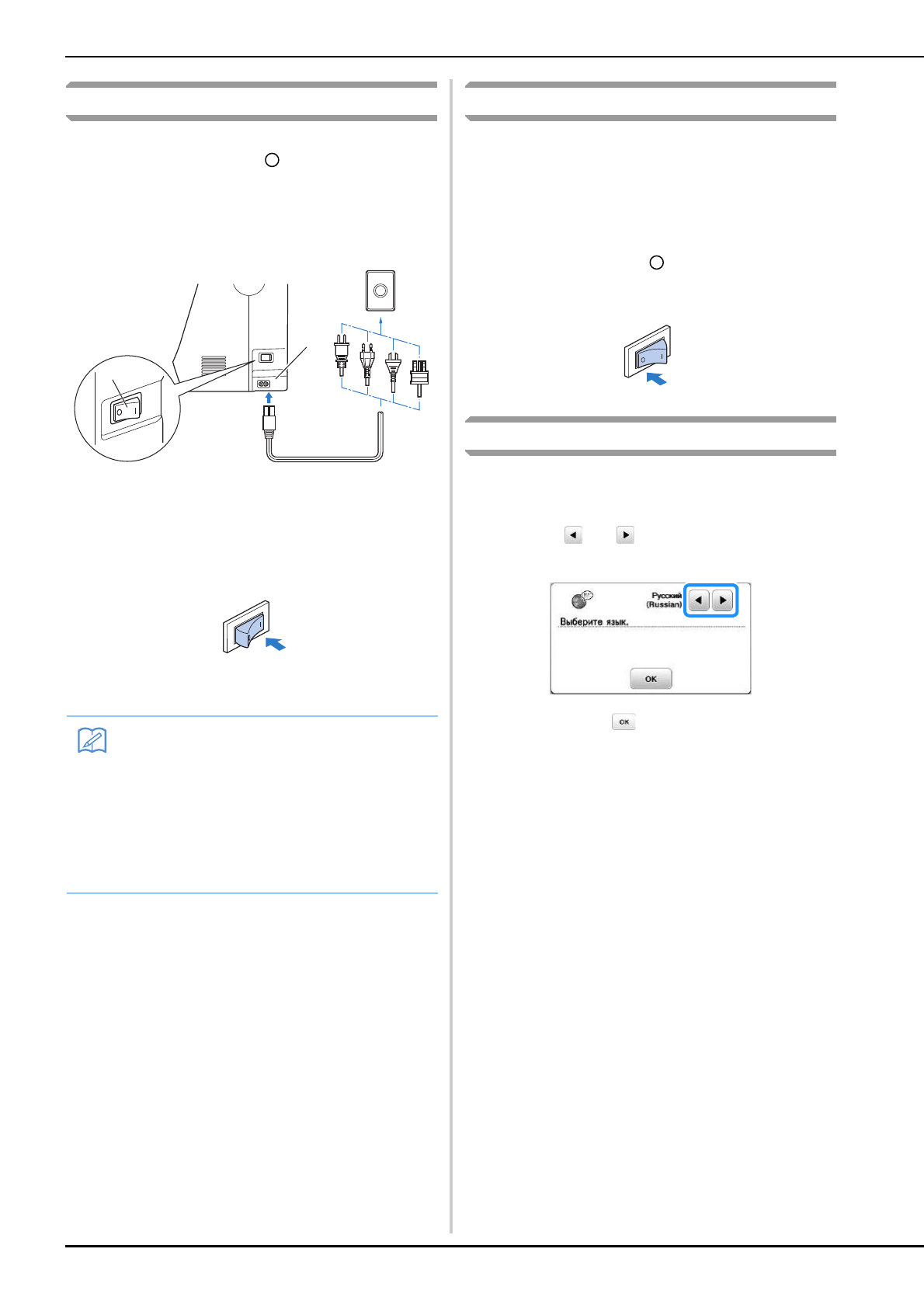 Русский
(Russian)

Выберите язык.

OK

OK