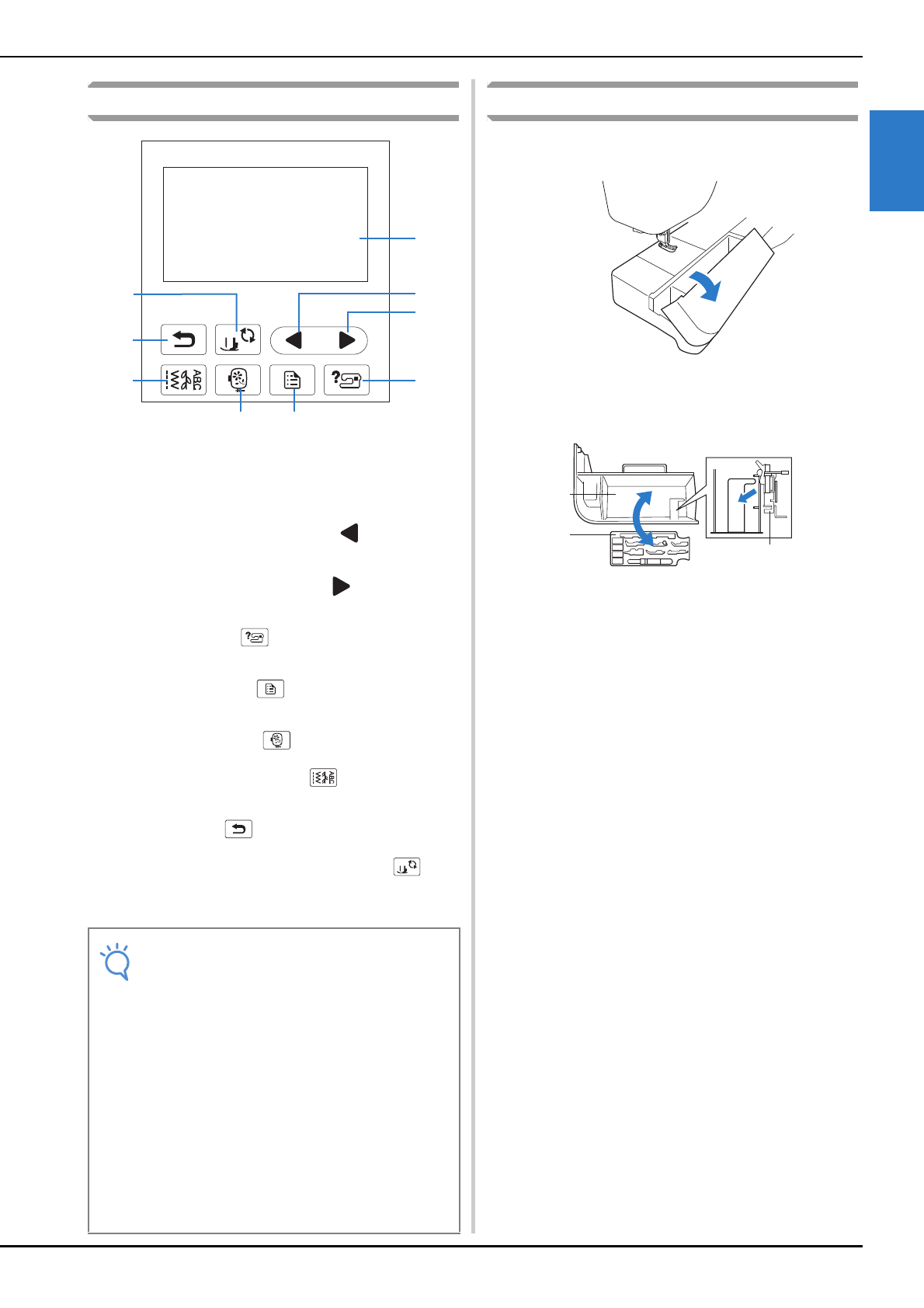 ABC