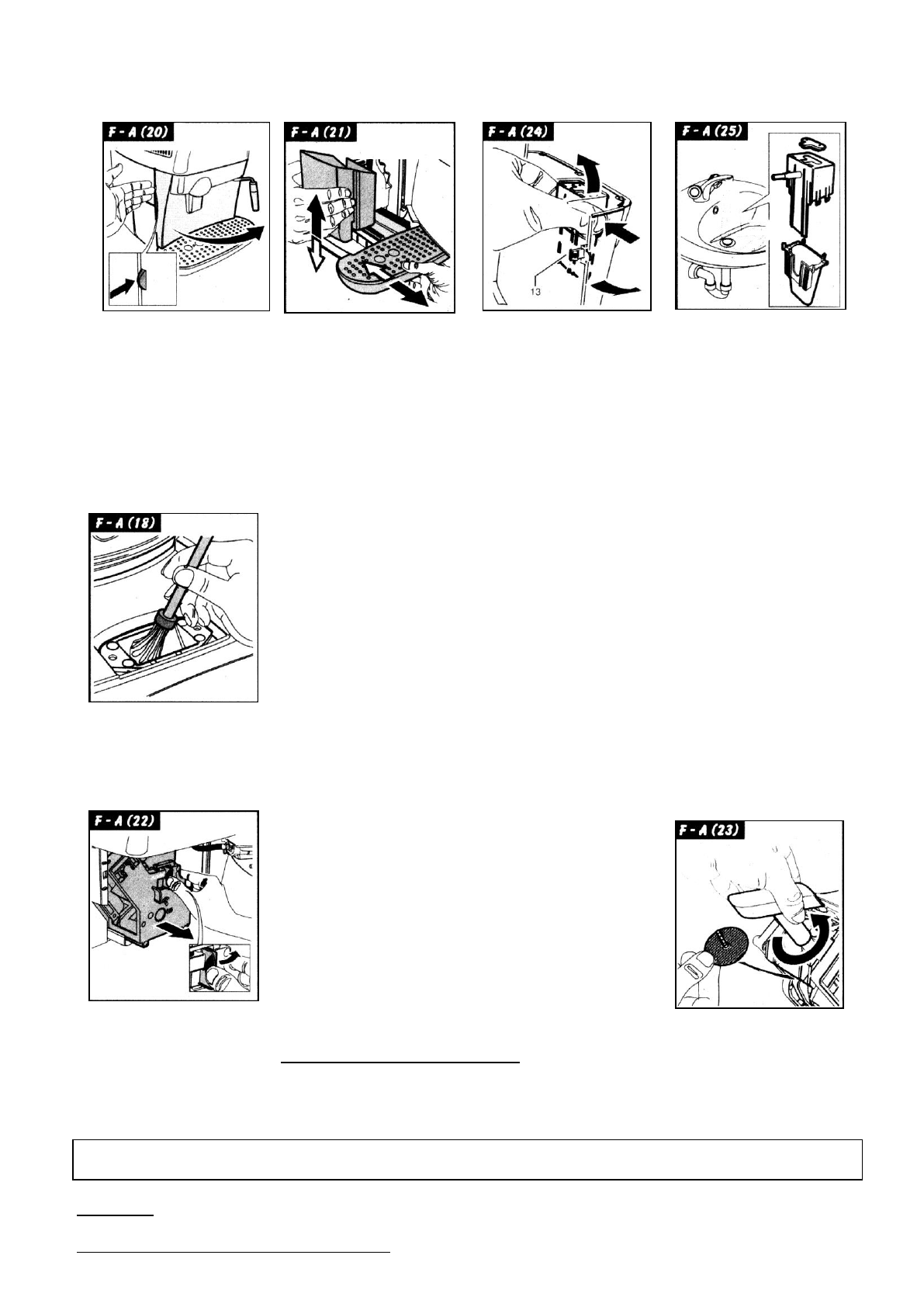 F - A (20)

F - A (21)

F - A (24)

13

F - A (25)

F - A (18)

F - A (22)

F - A (23)