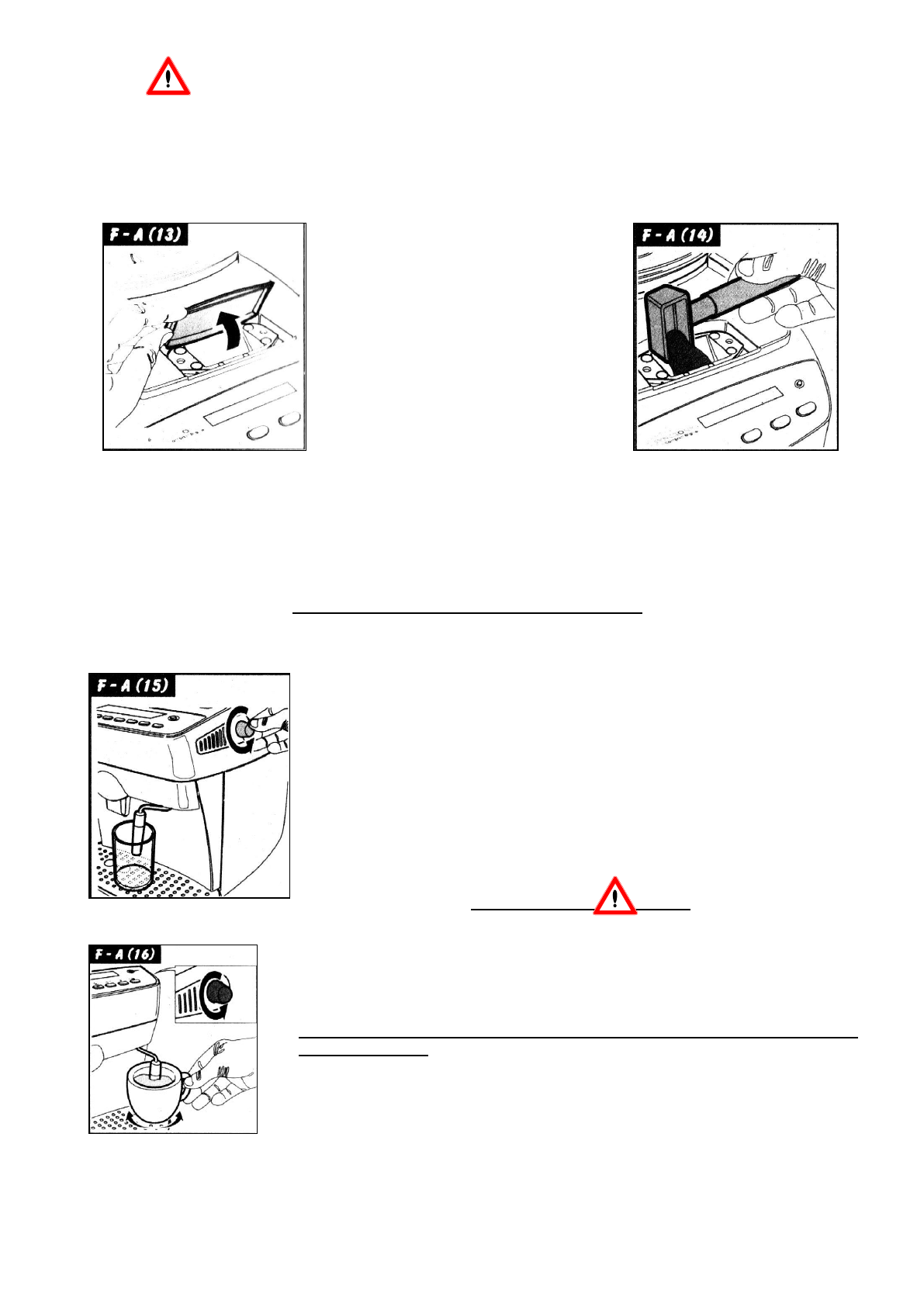 F - A (13)

F - A (14)

F - A (15)

F - A (16)