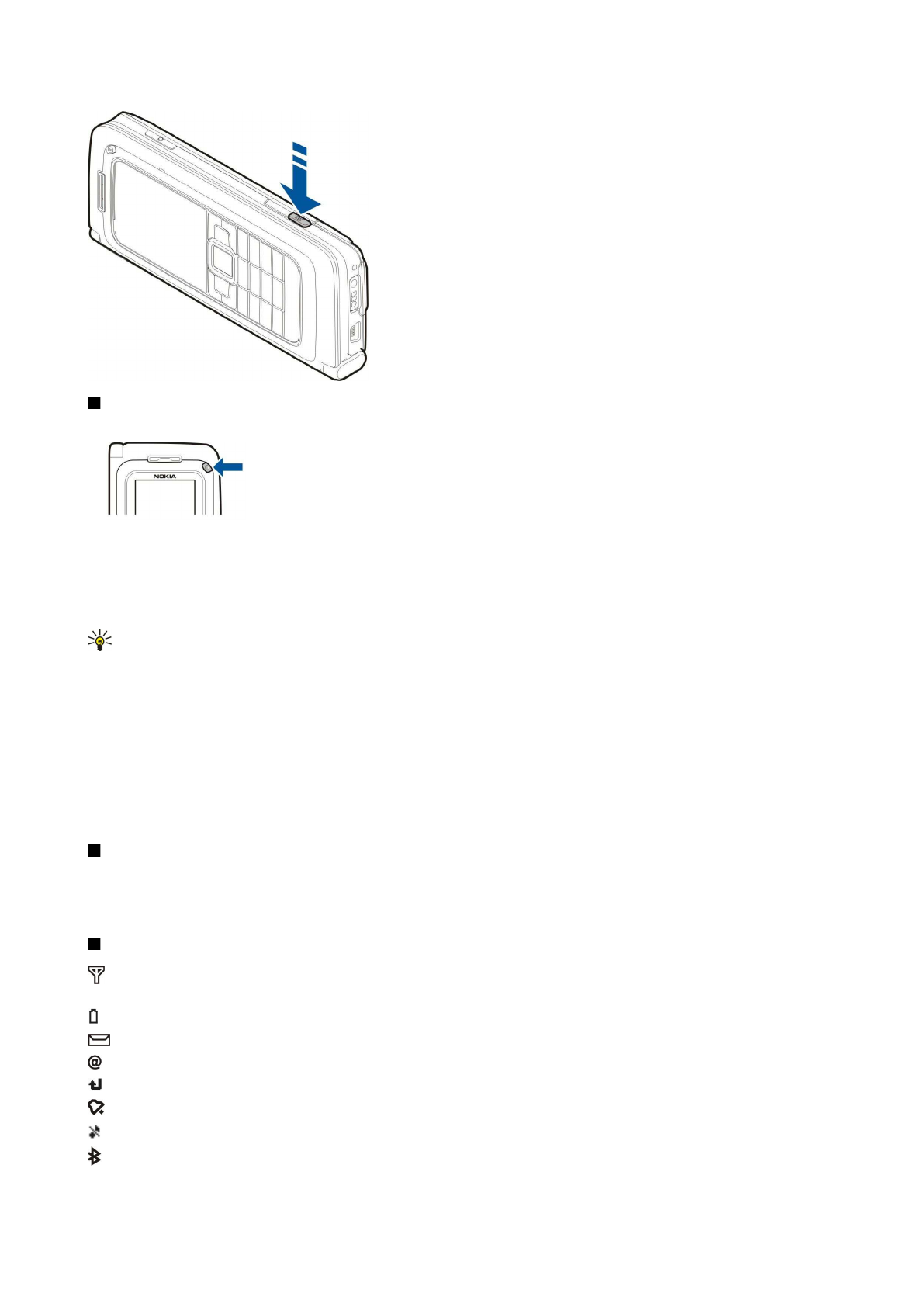 NOKIA