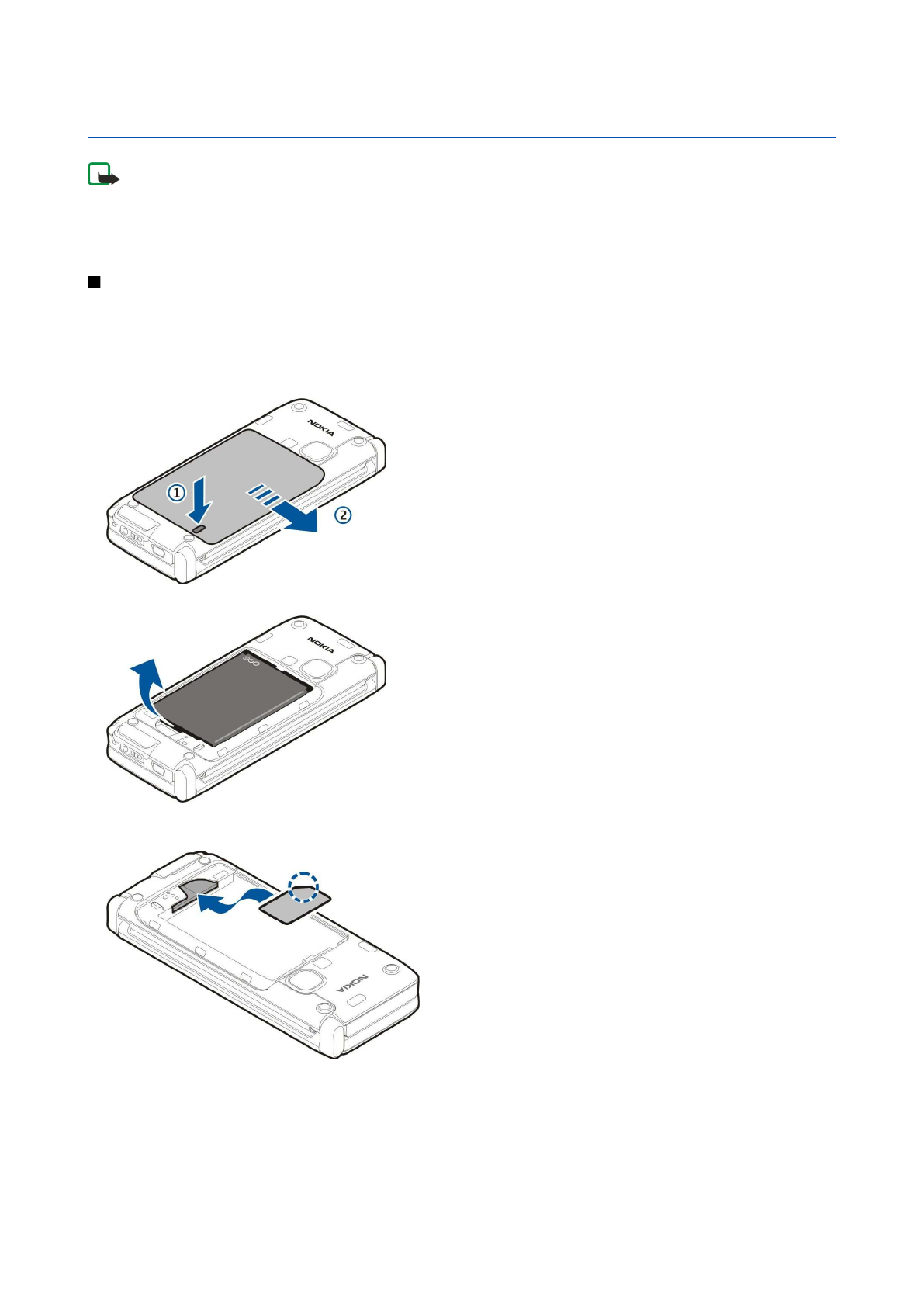 NOKIA

①

②

NOKIA

NOKIA