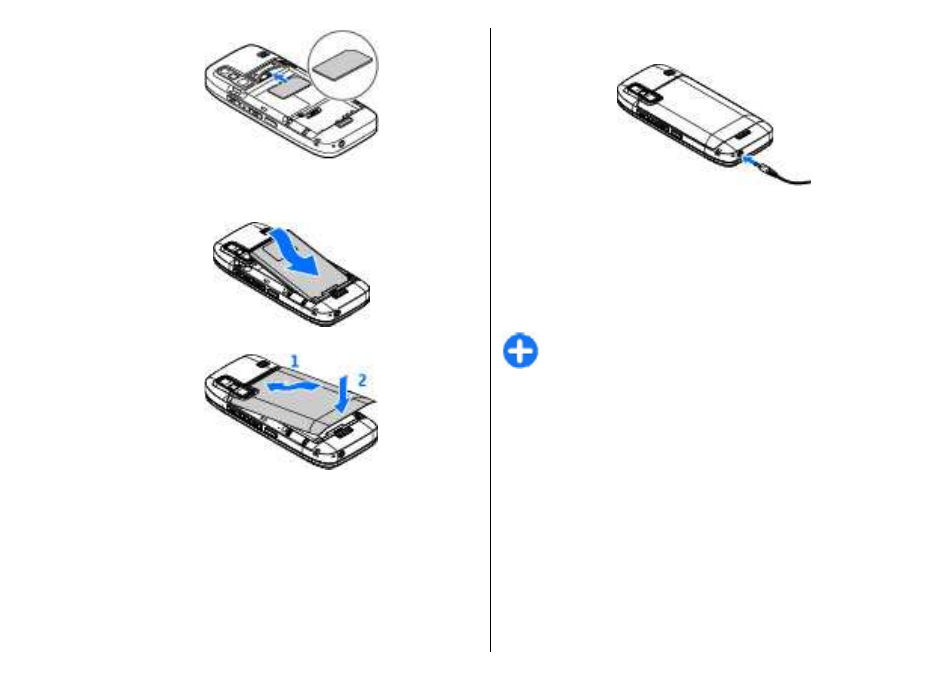 1

2