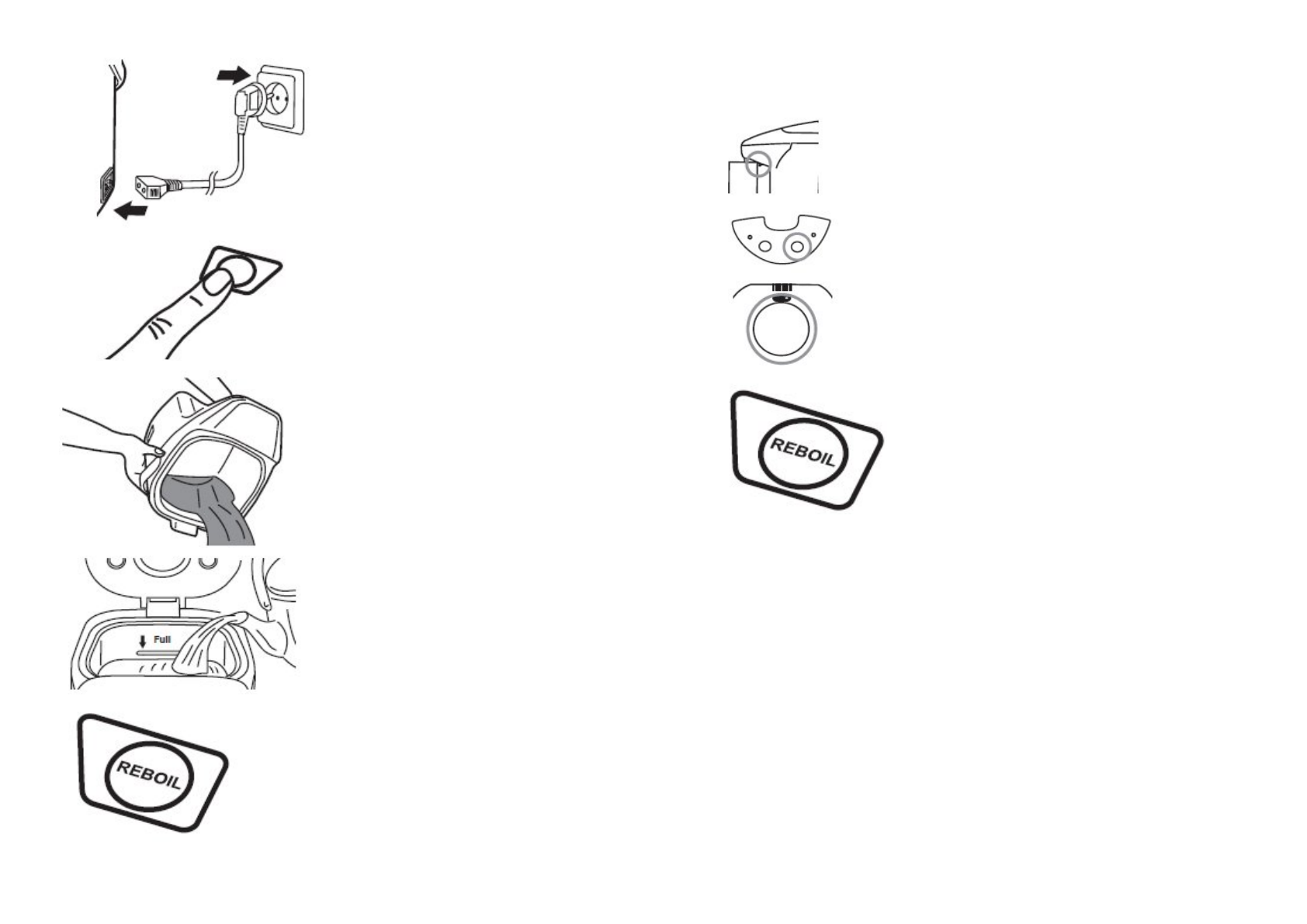 Full

REBOIL

REBOIL