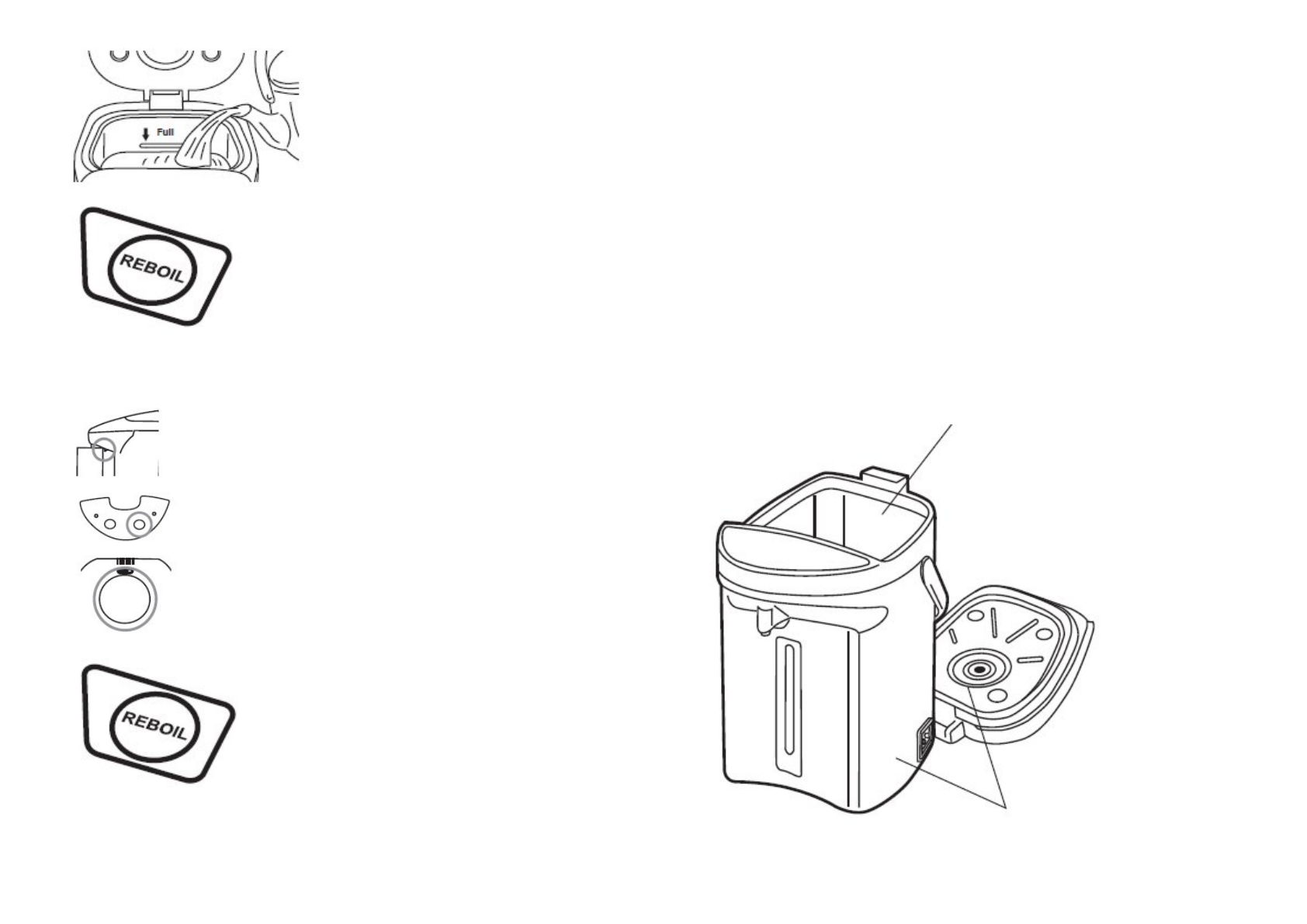 Full

REBOIL

REBOIL