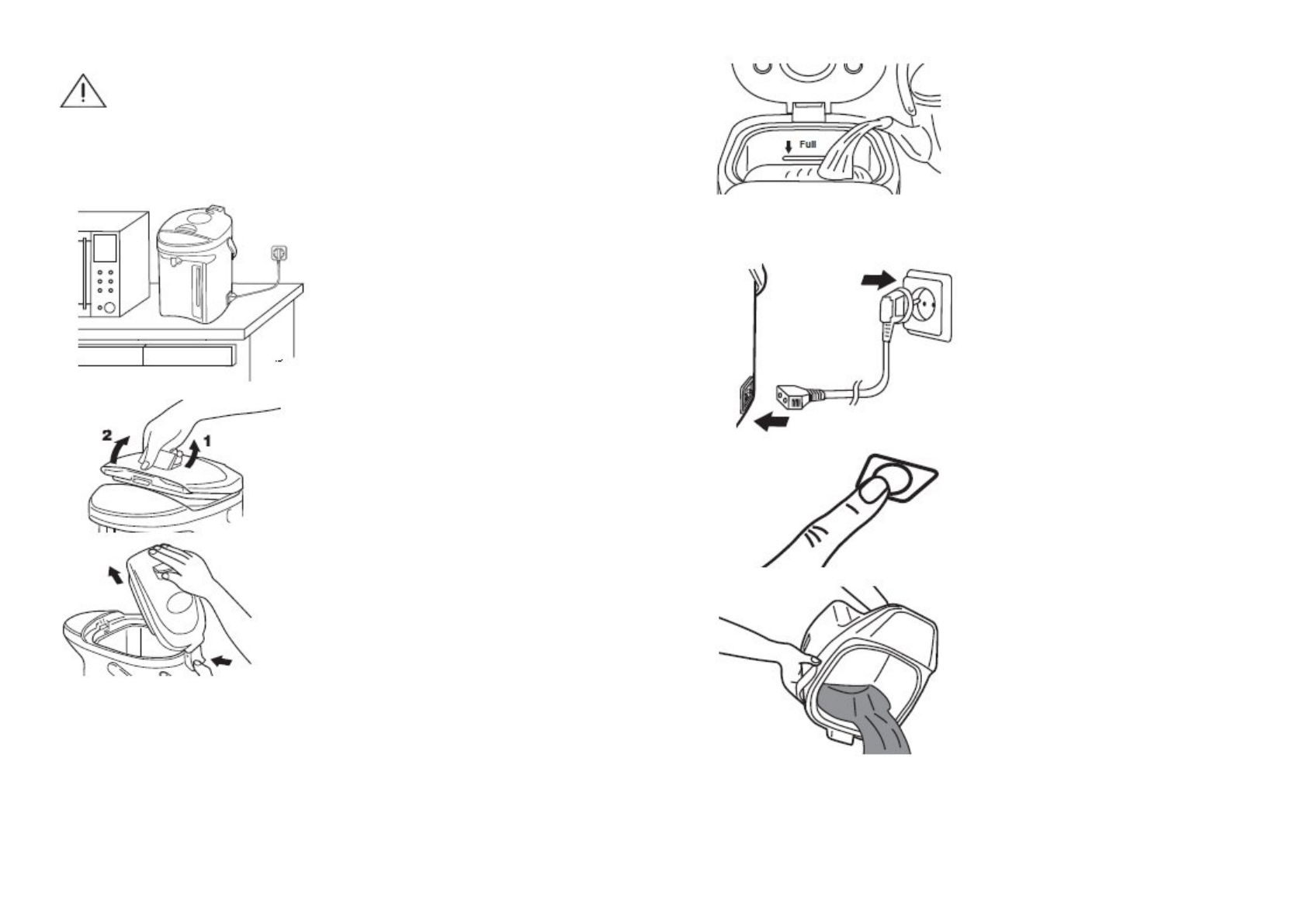 2
1
Full