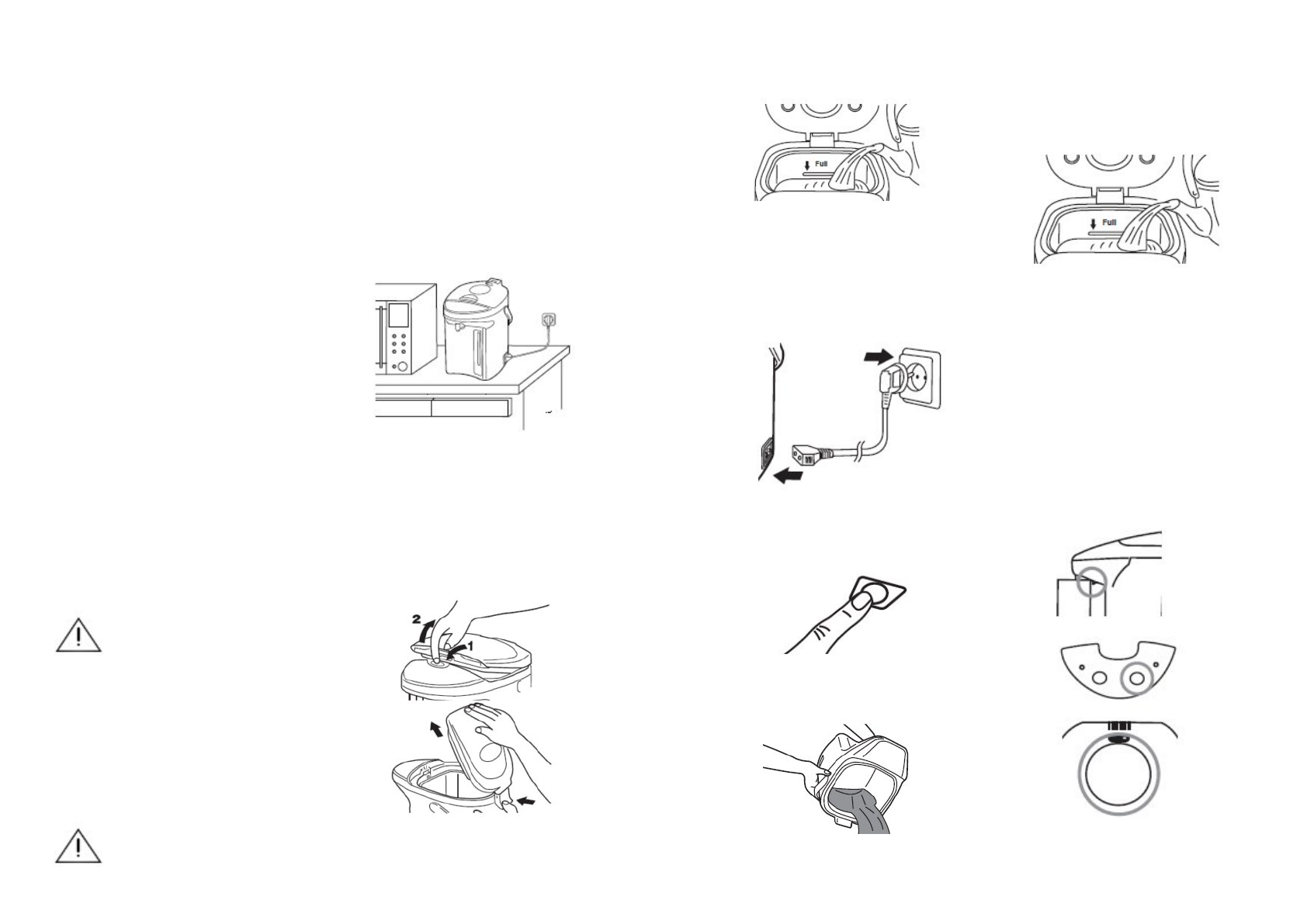 Full

Full

2
1