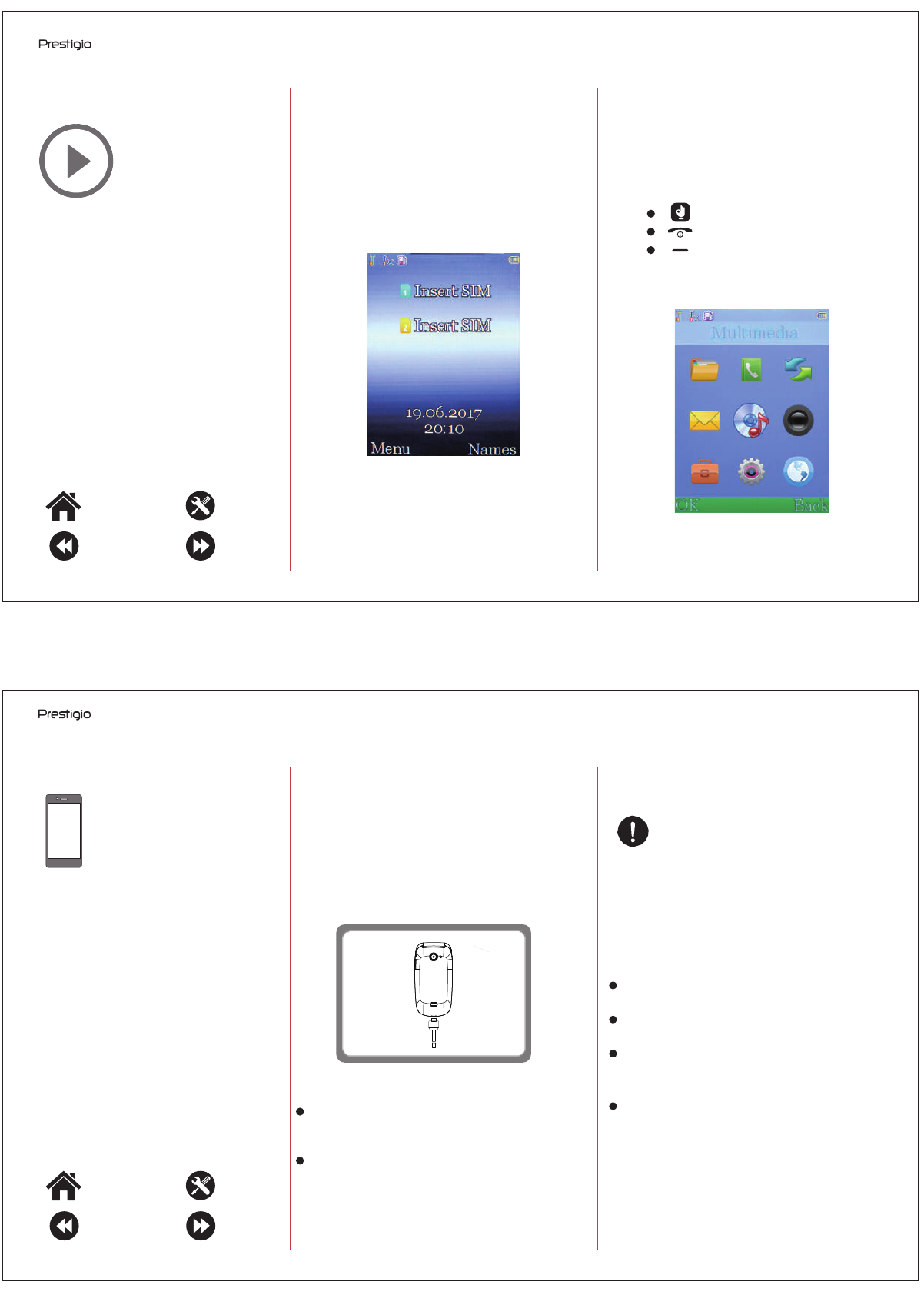 Prestigio

Insert SIM

Insert SIM

19.06.2017
20:10

Menu Names

Multimedia

OK Back

Prestigio