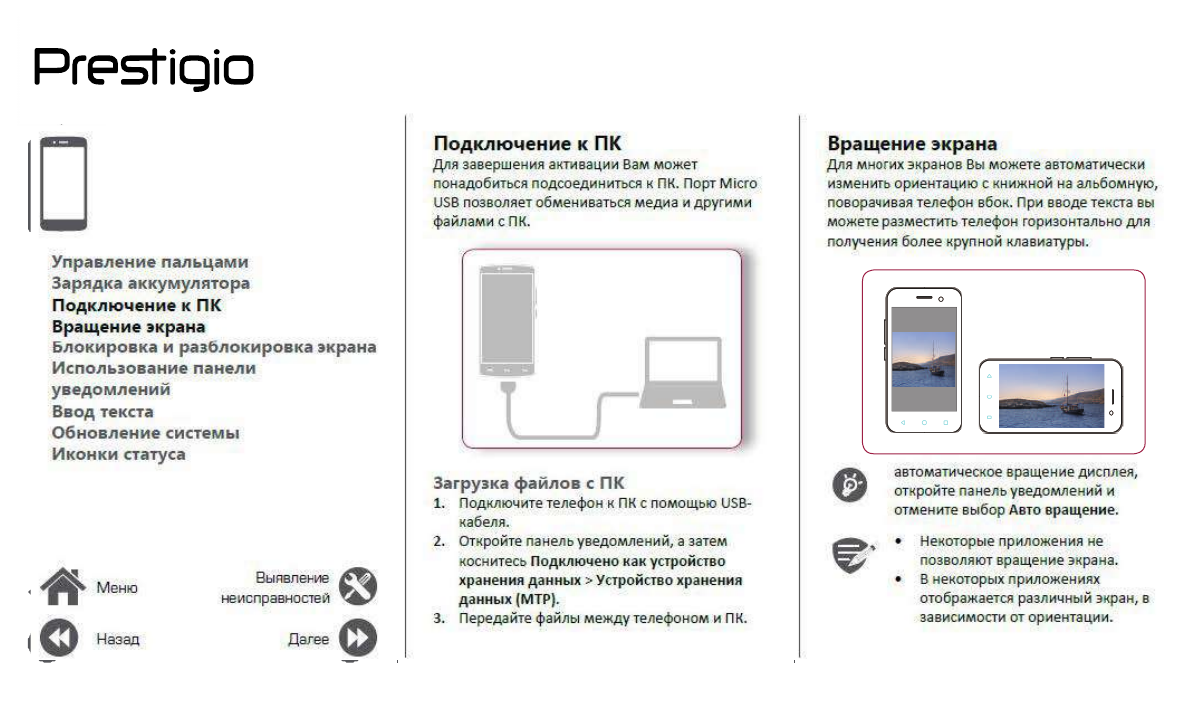 Prestigio

Управление пальцами
Зарядка аккумулятора
Подключение к ПК
Вращение экрана
Блокировка и разблокировка экрана
Использование панели уведомлений
Ввод текста
Обновление системы
Иконки статуса

Меню
Выявление неисправностей
Назад
Далее

Подключение к ПК
Для завершения активации Вам может понадобиться подсоединиться к ПК. Порт Micro USB позволяет обмениваться медиа и другими файлами с ПК.

Загрузка файлов с ПК
1. Подключите телефон к ПК с помощью USB-кабеля.
2. Откройте панель уведомлений, а затем коснитесь Подключено как устройство хранения данных > Устройство хранения данных (MTP).
3. Передайте файлы между телефоном и ПК.

Вращение экрана
Для многих экранов Вы можете автоматически изменить ориентацию с книжной на альбомную, поворачивая телефон вбок. При вводе текста вы можете разместить телефон горизонтально для получения более крупной клавиатуры.

автоматическое вращение дисплея, откройте панель уведомлений и отмените выбор Авто вращение.

• Некоторые приложения не позволяют вращение экрана.
• В некоторых приложениях отображается различный экран, в зависимости от ориентации.