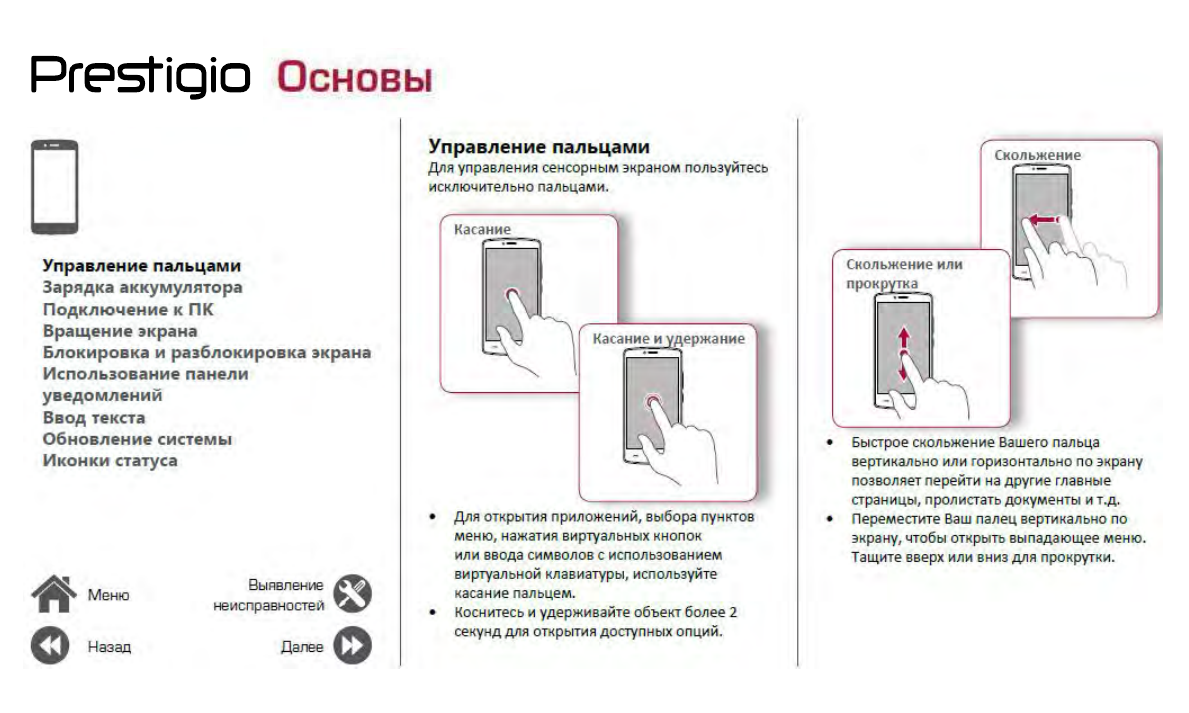 Prestigio Основы

Управление пальцами
Зарядка аккумулятора
Подключение к ПК
Вращение экрана
Блокировка и разблокировка экрана
Использование панели уведомлений
Ввод текста
Обновление системы
Иконки статуса

Меню

Выявление неисправностей

Назад

Далее

Управление пальцами
Для управления сенсорным экраном пользуйтесь исключительно пальцами.

Касание

Касание и удержание

• Для открытия приложений, выбора пунктов меню, нажатия виртуальных кнопок или ввода символов с использованием виртуальной клавиатуры, используйте касание пальцем.
• Коснитесь и удерживайте объект более 2 секунд для открытия доступных опций.

Скольжение

Скольжение или прокрутка

• Быстрое скольжение Вашего пальца вертикально или горизонтально по экрану позволяет перейти на другие главные страницы, пролистать документы и т.д.
• Переместите Ваш палец вертикально по экрану, чтобы открыть выпадающее меню. Тащите вверх или вниз для прокрутки.