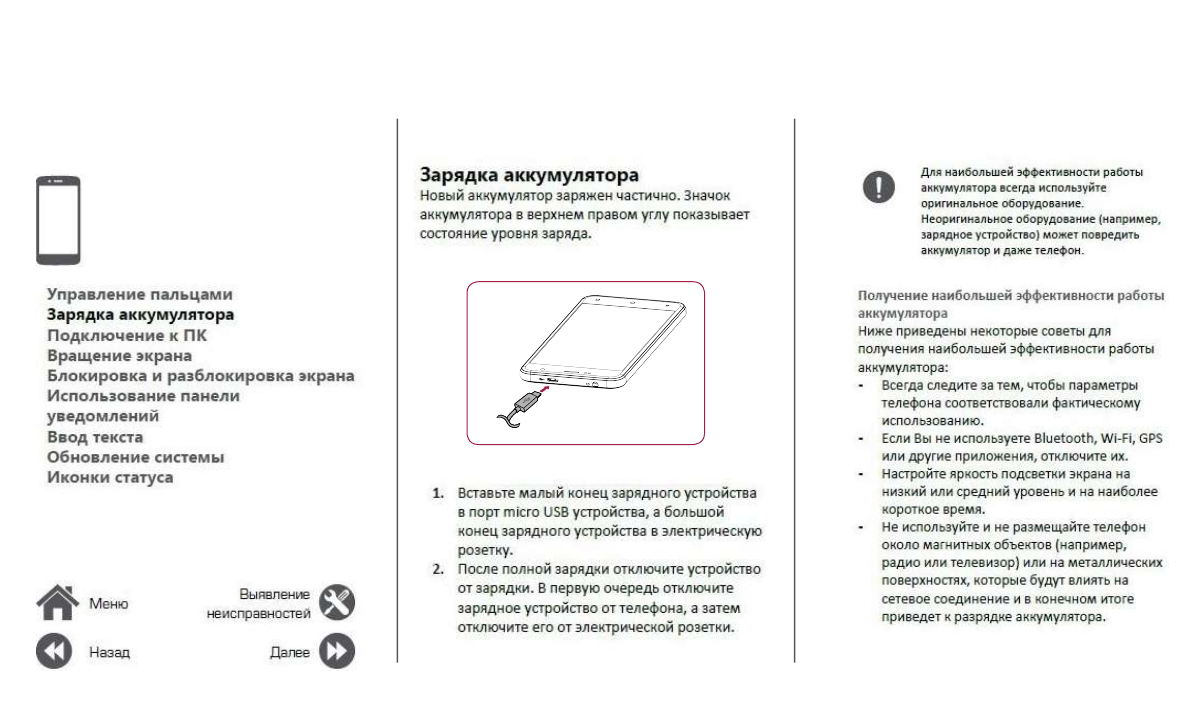 Управление пальцами
Зарядка аккумулятора
Подключение к ПК
Вращение экрана
Блокировка и разблокировка экрана
Использование панели уведомлений
Ввод текста
Обновление системы
Иконки статуса

Меню

Выявление неисправностей

Назад

Далее

Зарядка аккумулятора
Новый аккумулятор заряжен частично. Значок аккумулятора в верхнем правом углу показывает состояние уровня заряда.

1. Вставьте малый конец зарядного устройства в порт micro USB устройства, а большой конец зарядного устройства в электрическую розетку.
2. После полной зарядки отключите устройство от зарядки. В первую очередь отключите зарядное устройство от телефона, а затем отключите его от электрической розетки.

Для наибольшей эффективности работы аккумулятора всегда используйте оригинальное оборудование. Неоригинальное оборудование (например, зарядное устройство) может повредить аккумулятор и даже телефон.

Получение наибольшей эффективности работы аккумулятора
Ниже приведены некоторые советы для получения наибольшей эффективности работы аккумулятора:
- Всегда следите за тем, чтобы параметры телефона соответствовали фактическому использованию.
- Если Вы не используете Bluetooth, Wi-Fi, GPS или другие приложения, отключите их.
- Настройте яркость подсветки экрана на низкий или средний уровень и на наиболее короткое время.
- Не используйте и не размещайте телефон около магнитных объектов (например, радио или телевизор) или на металлических поверхностях, которые будут влиять на сетевое соединение и в конечном итоге приведет к разрядке аккумулятора.