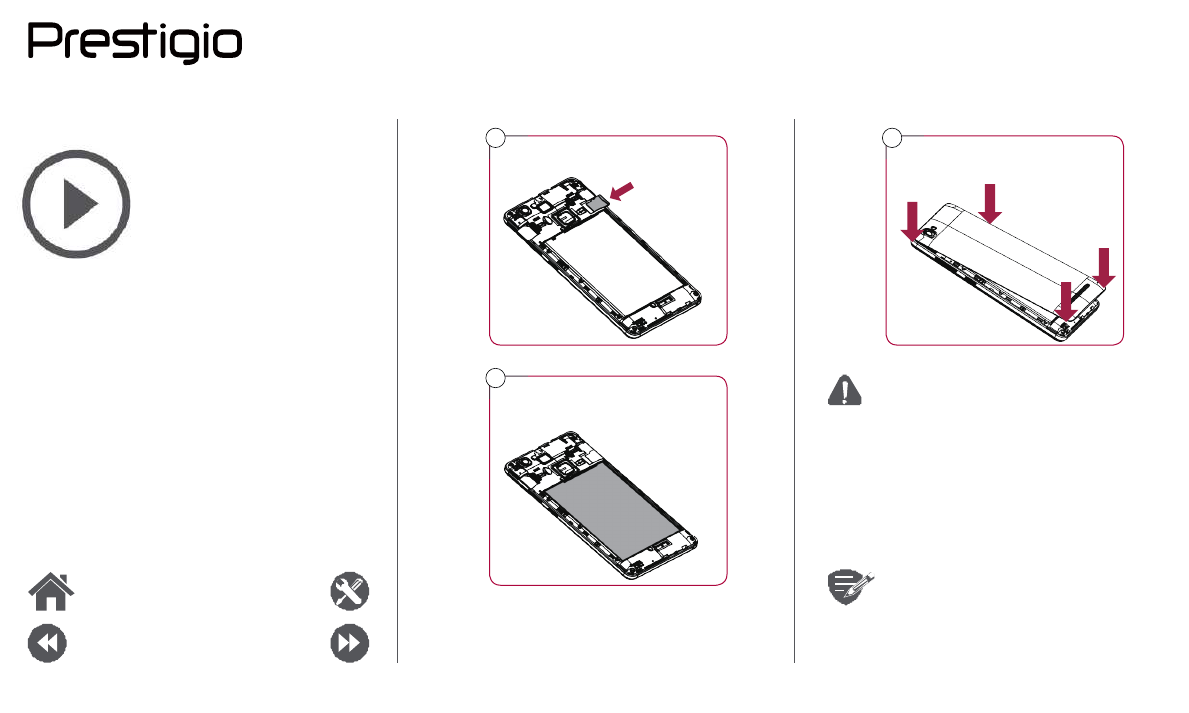 Prestigio