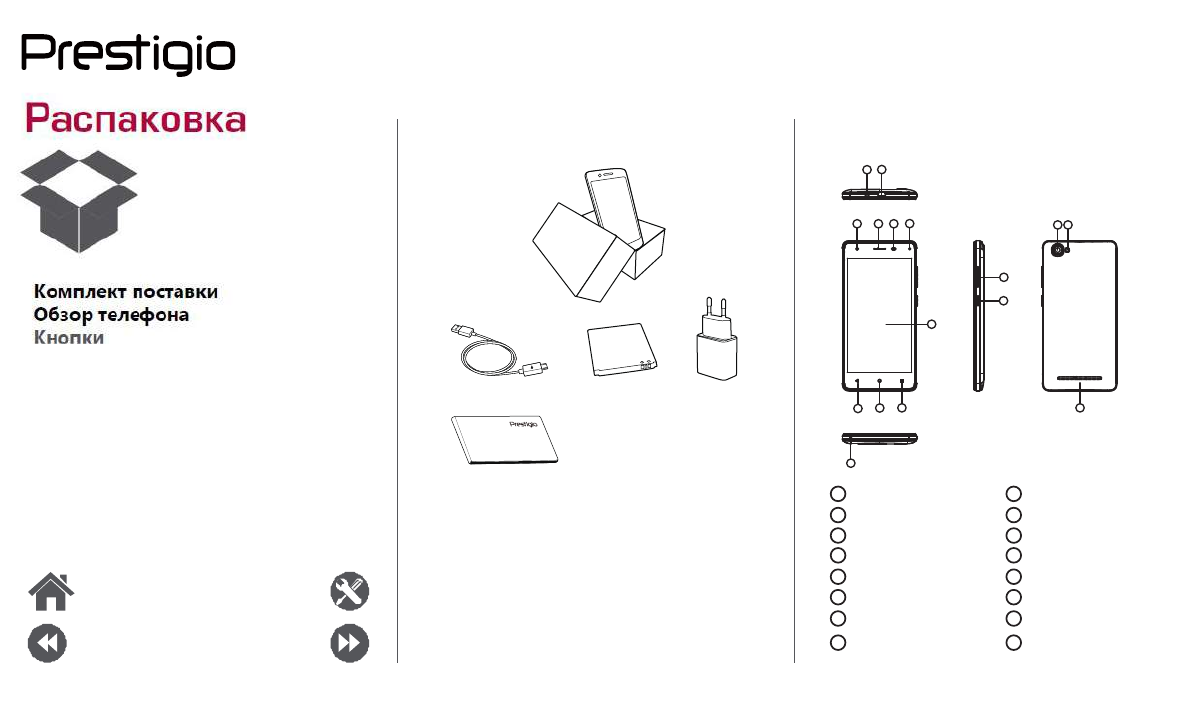 Prestigio

Распаковка

Комплект поставки
Обзор телефона
Кнопки

Prestigio