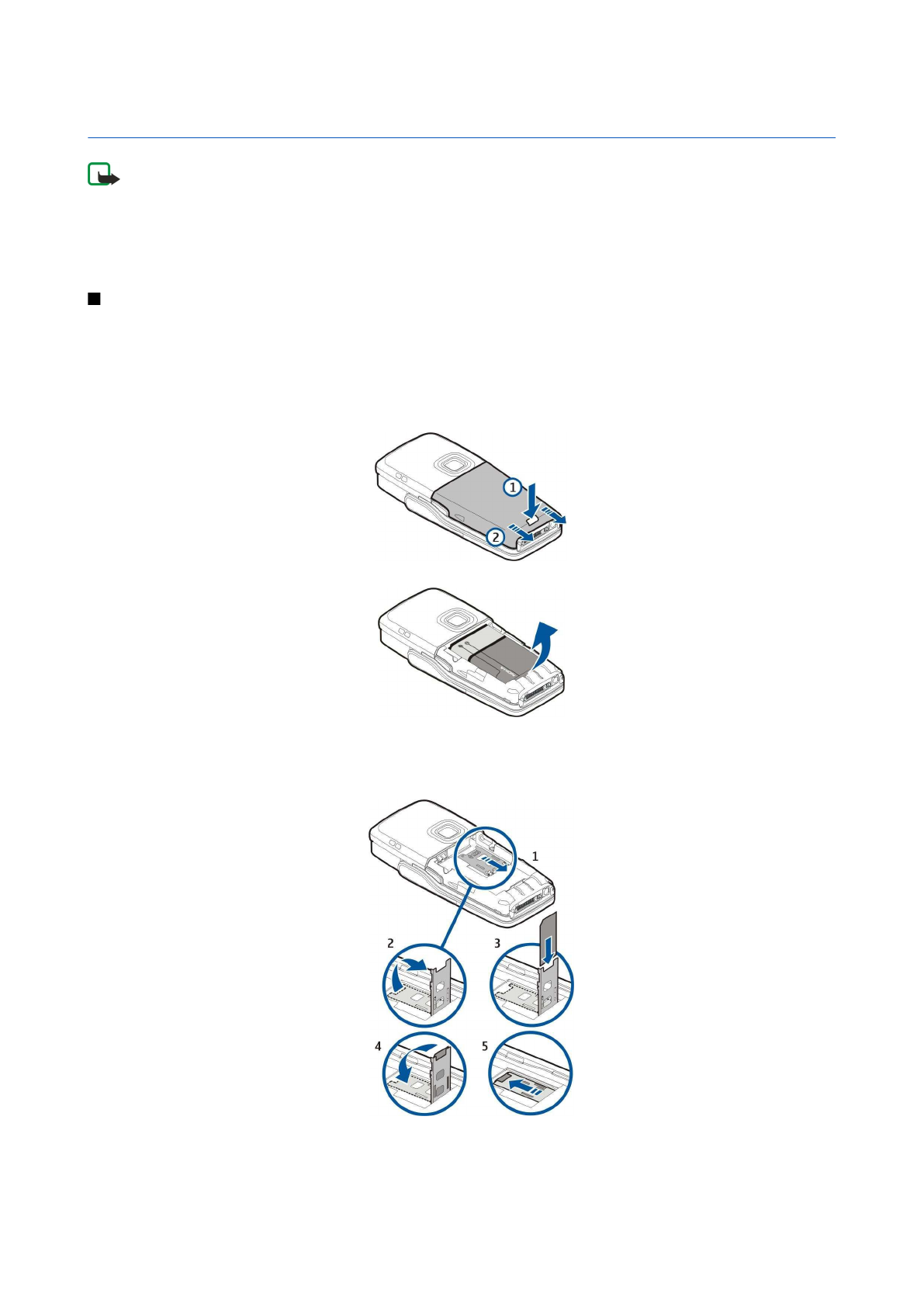 1

2

1

2

3

4

5