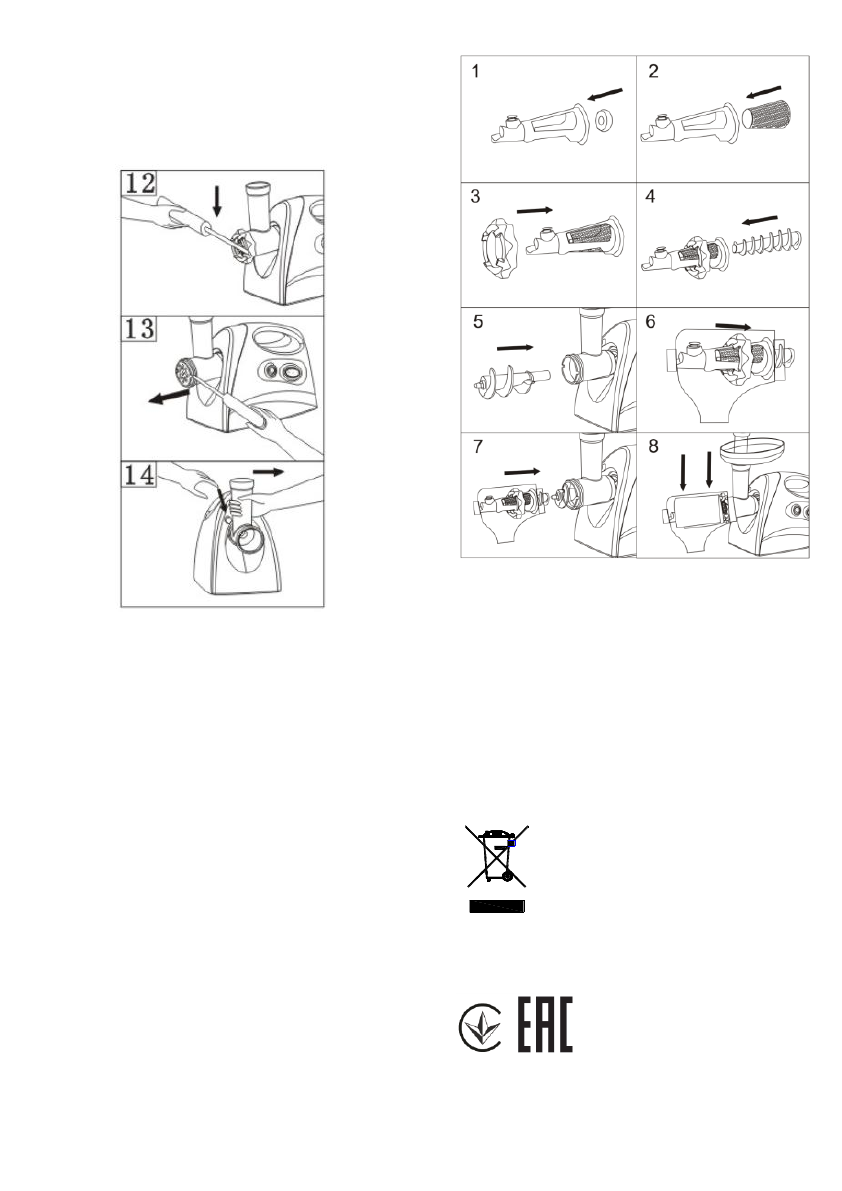 12

13

14

1

2

3

4

5

6

7

8

EAC