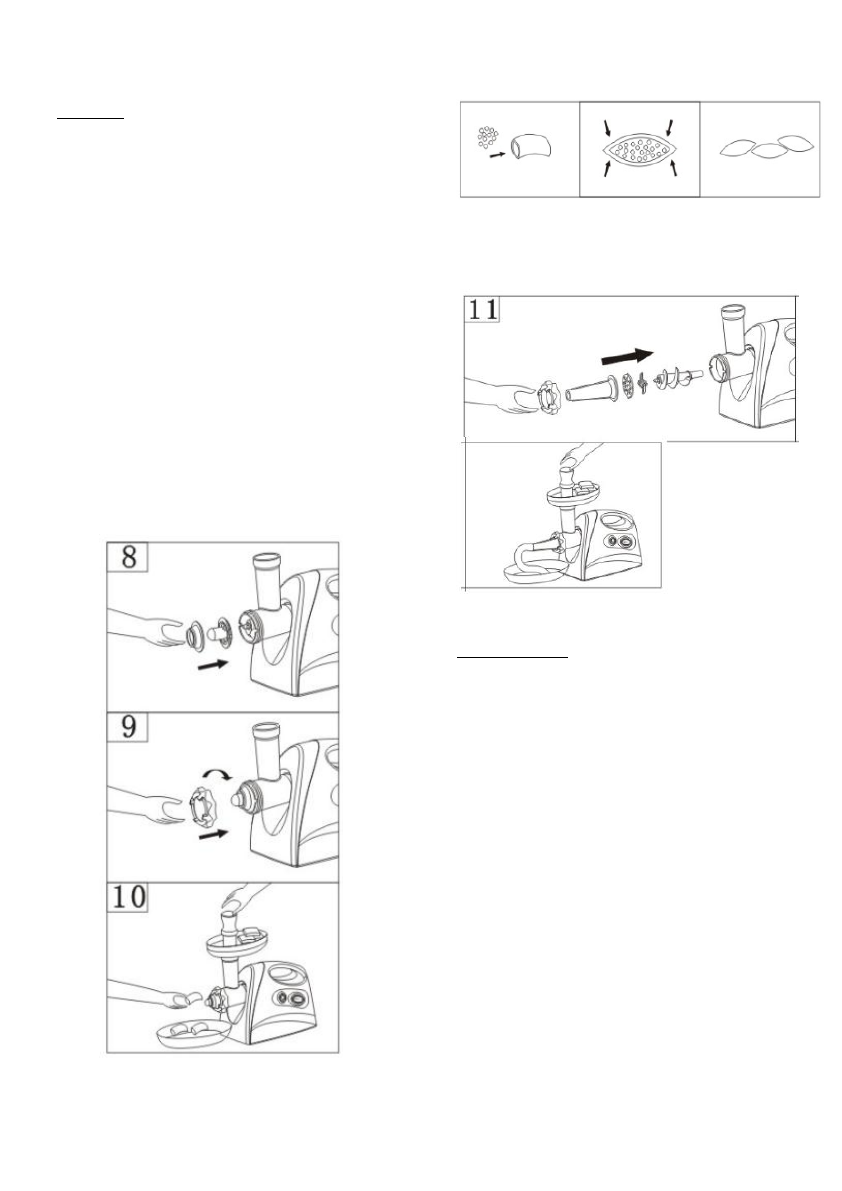 8

9

10

11