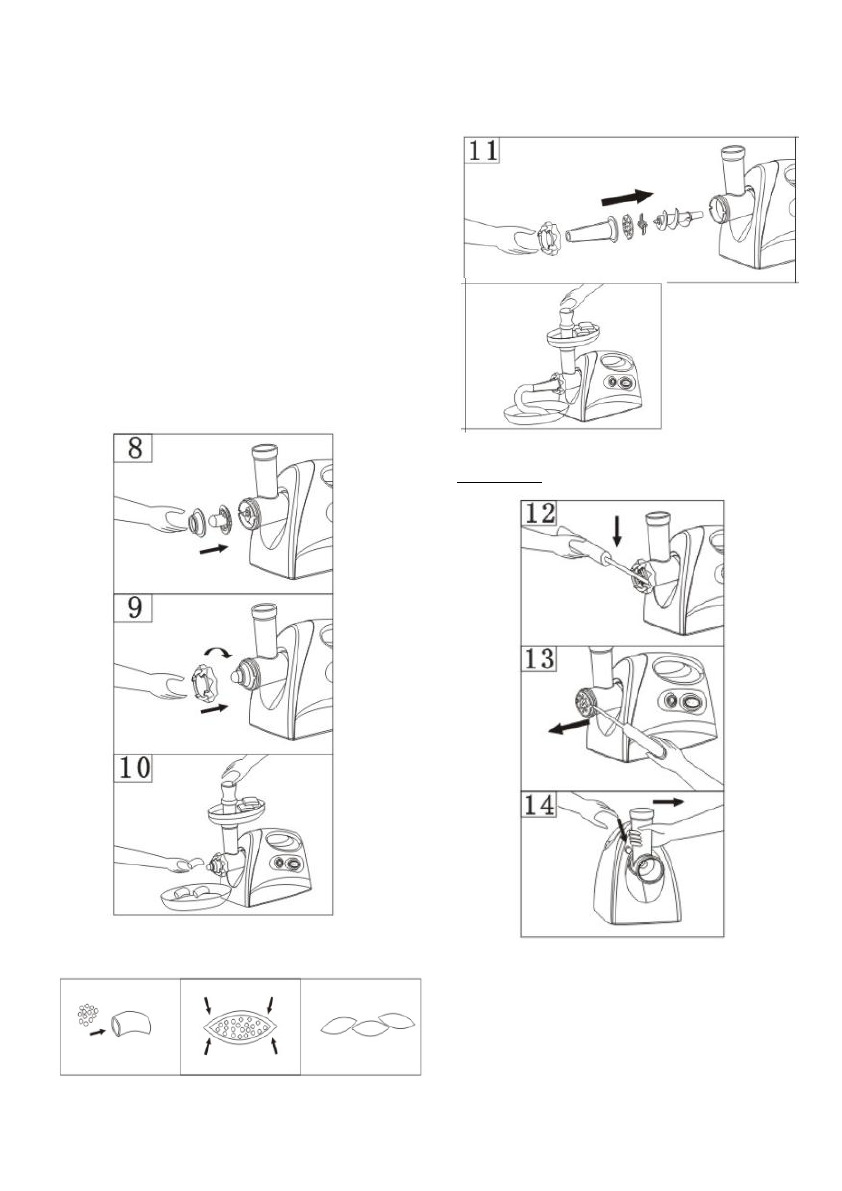 11

8

9

10

12

13

14