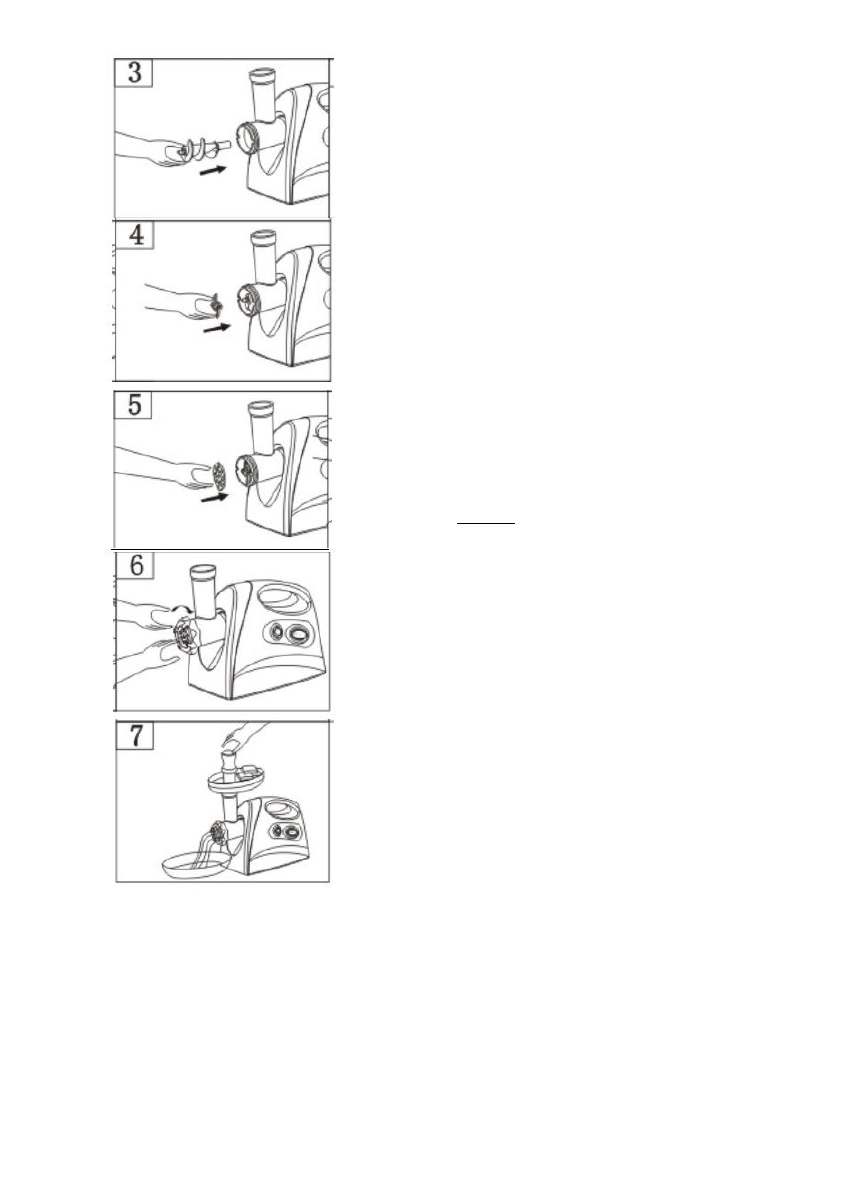 3

4

5

6

7