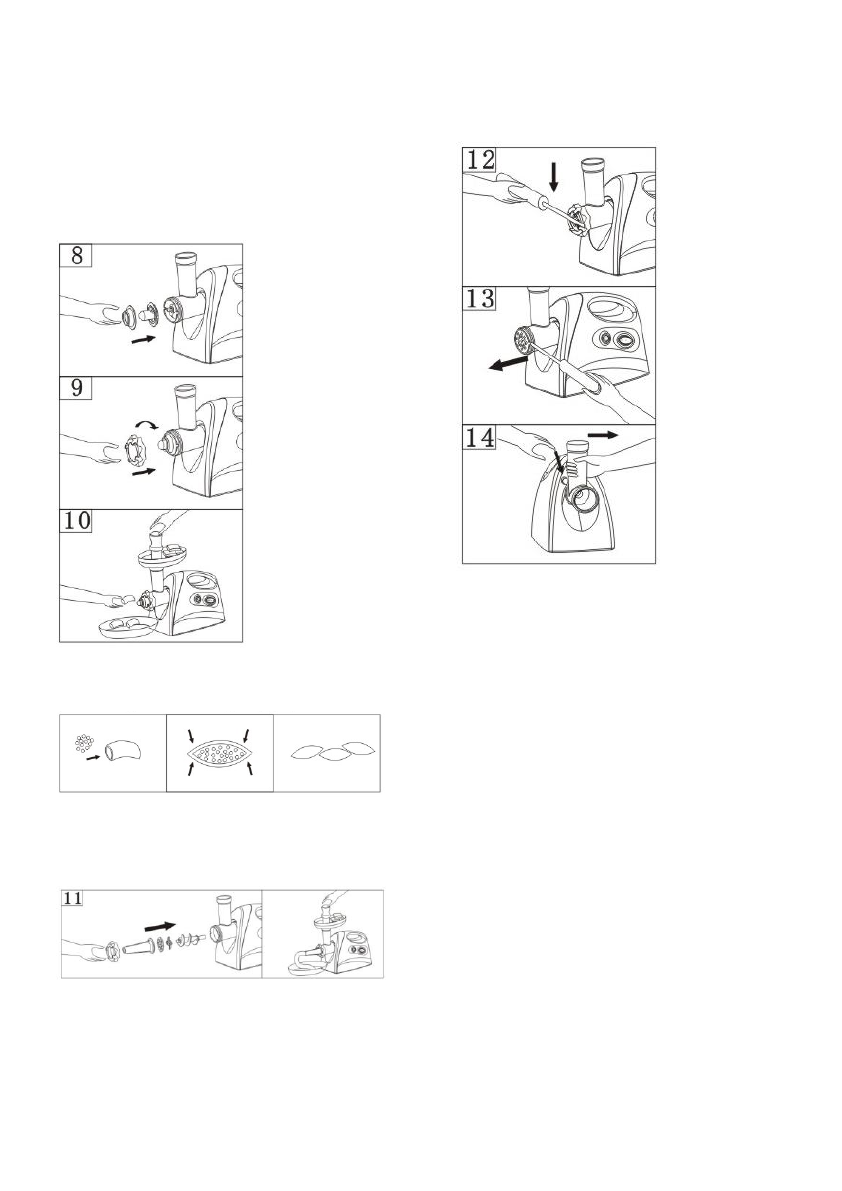 8

9

10

11

12

13

14