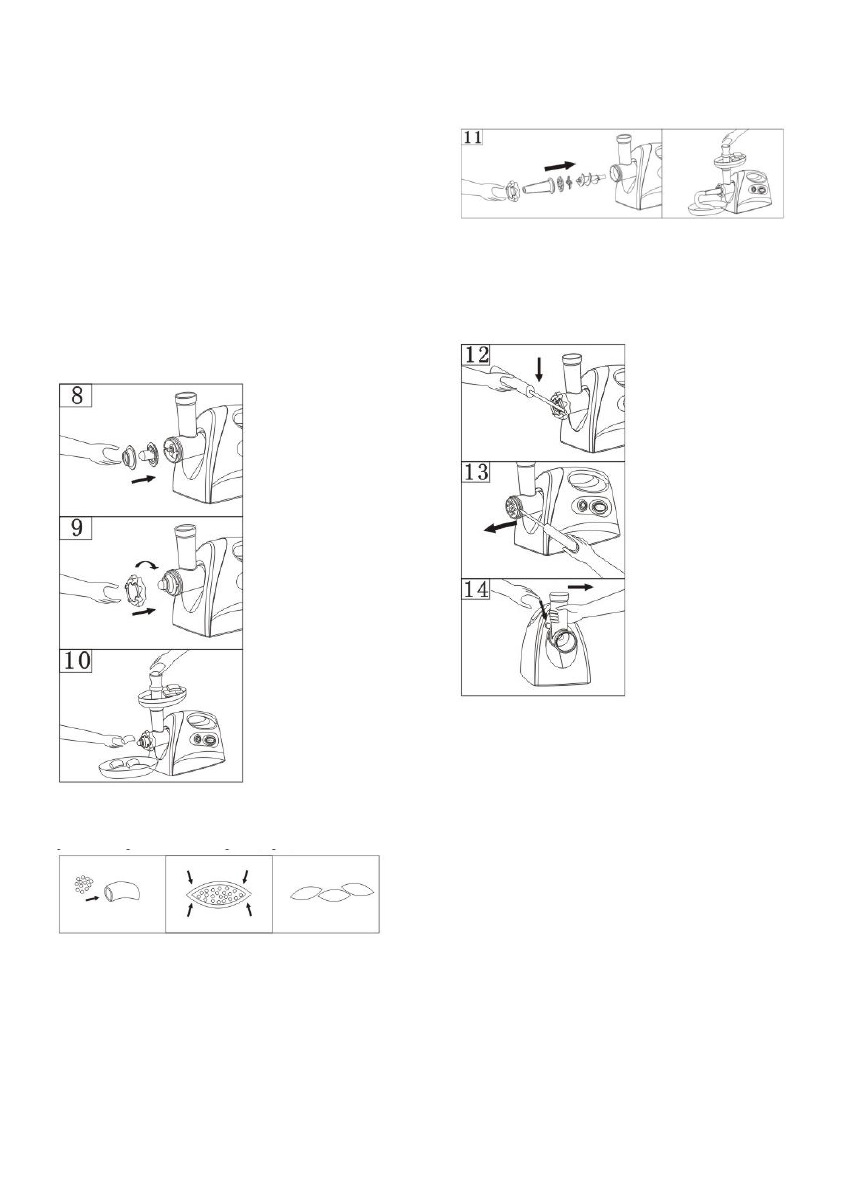 8

9

10

11

12

13

14