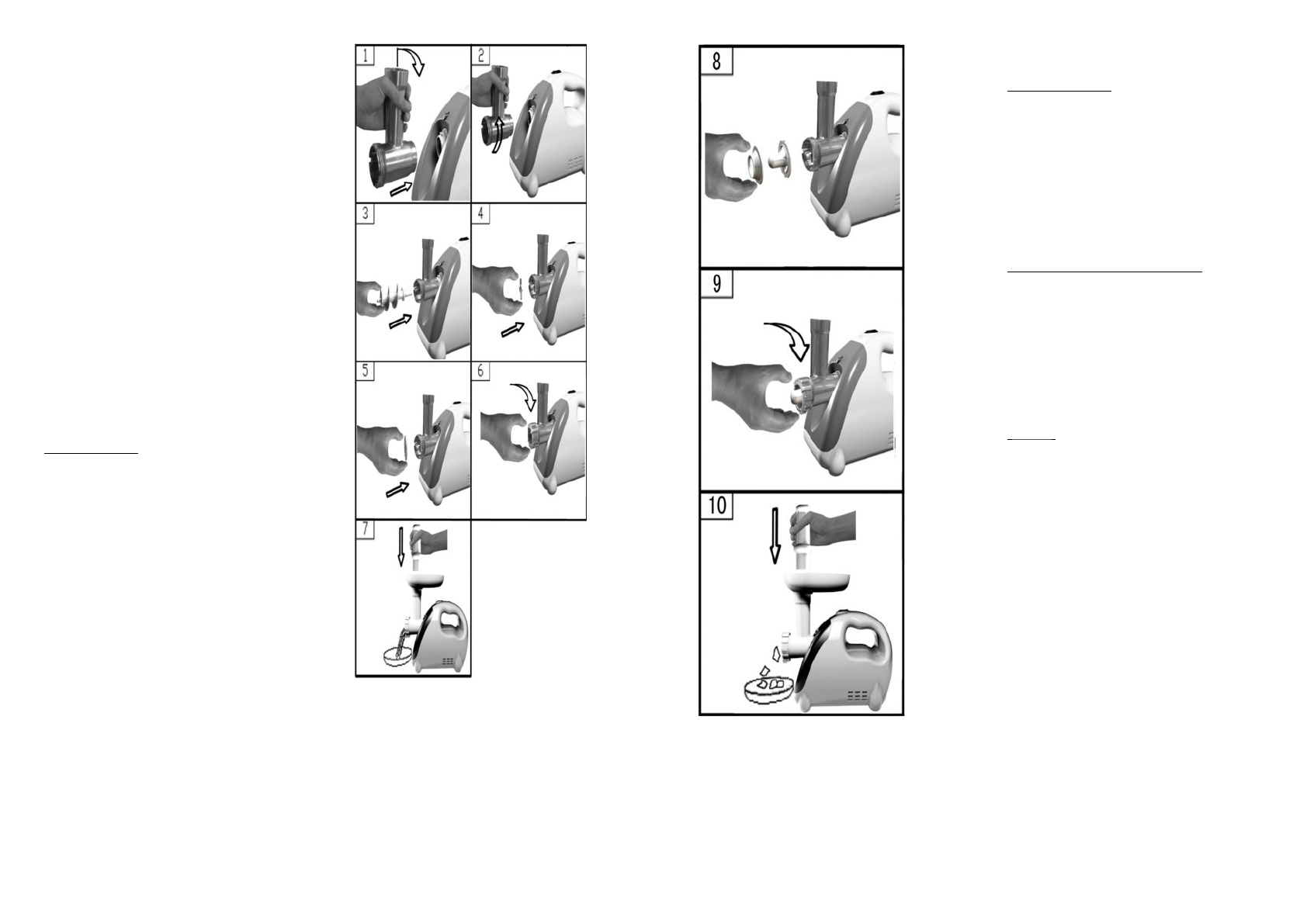 1
2
3
4
5
6
7
8
9
10