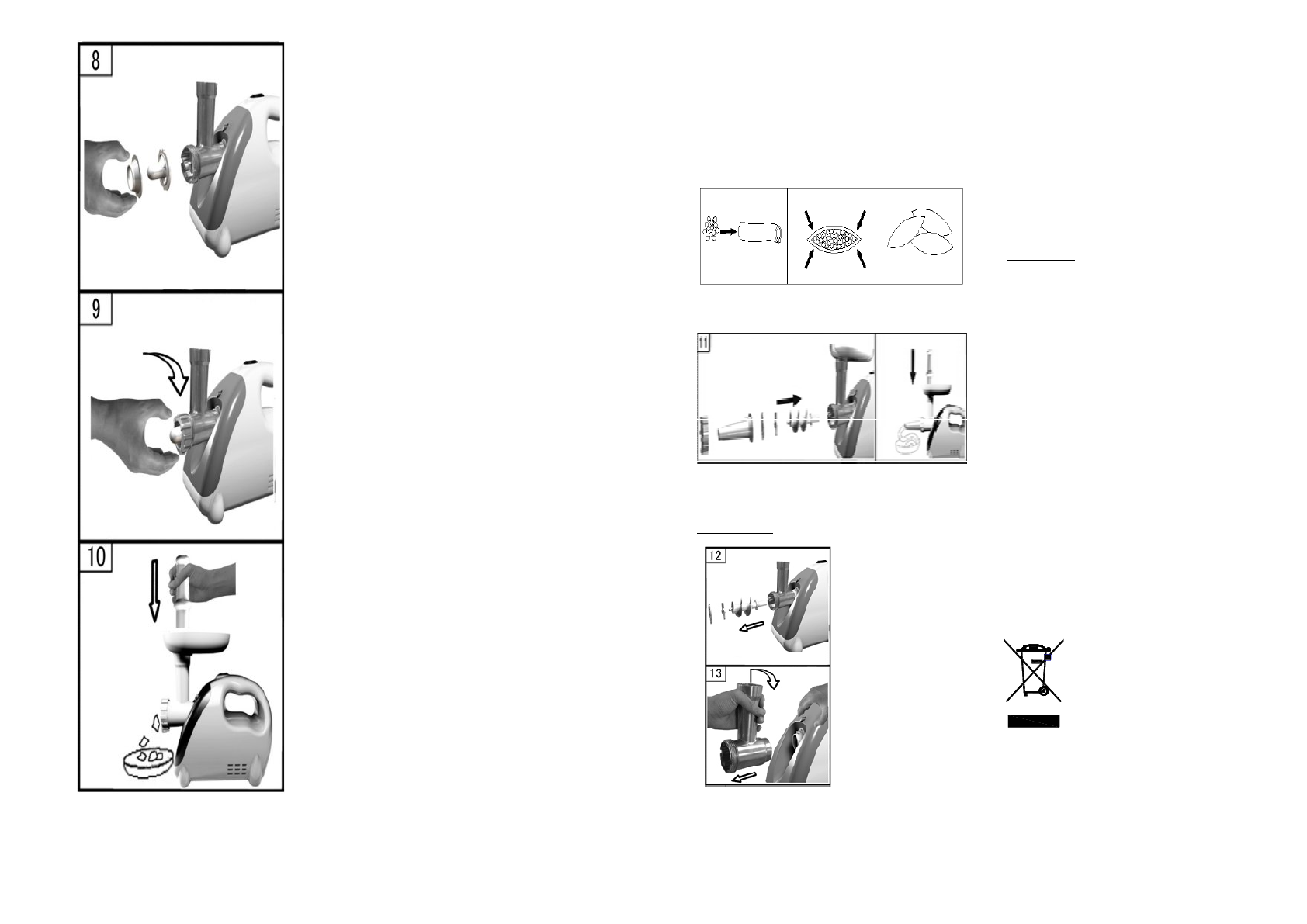 8

9

10

11

12

13