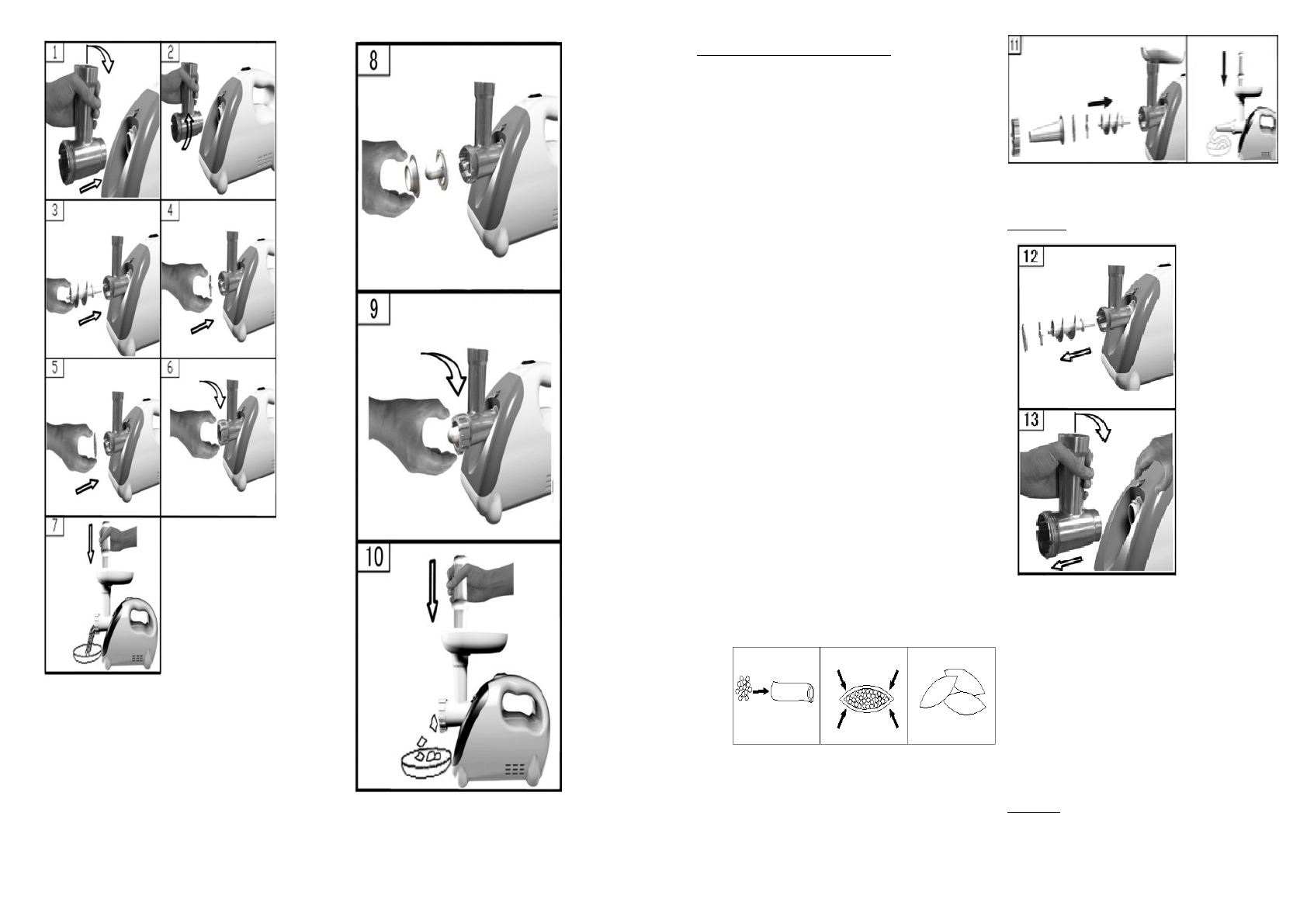 1
2
3
4
5
6
7
8
9
10
11
12
13