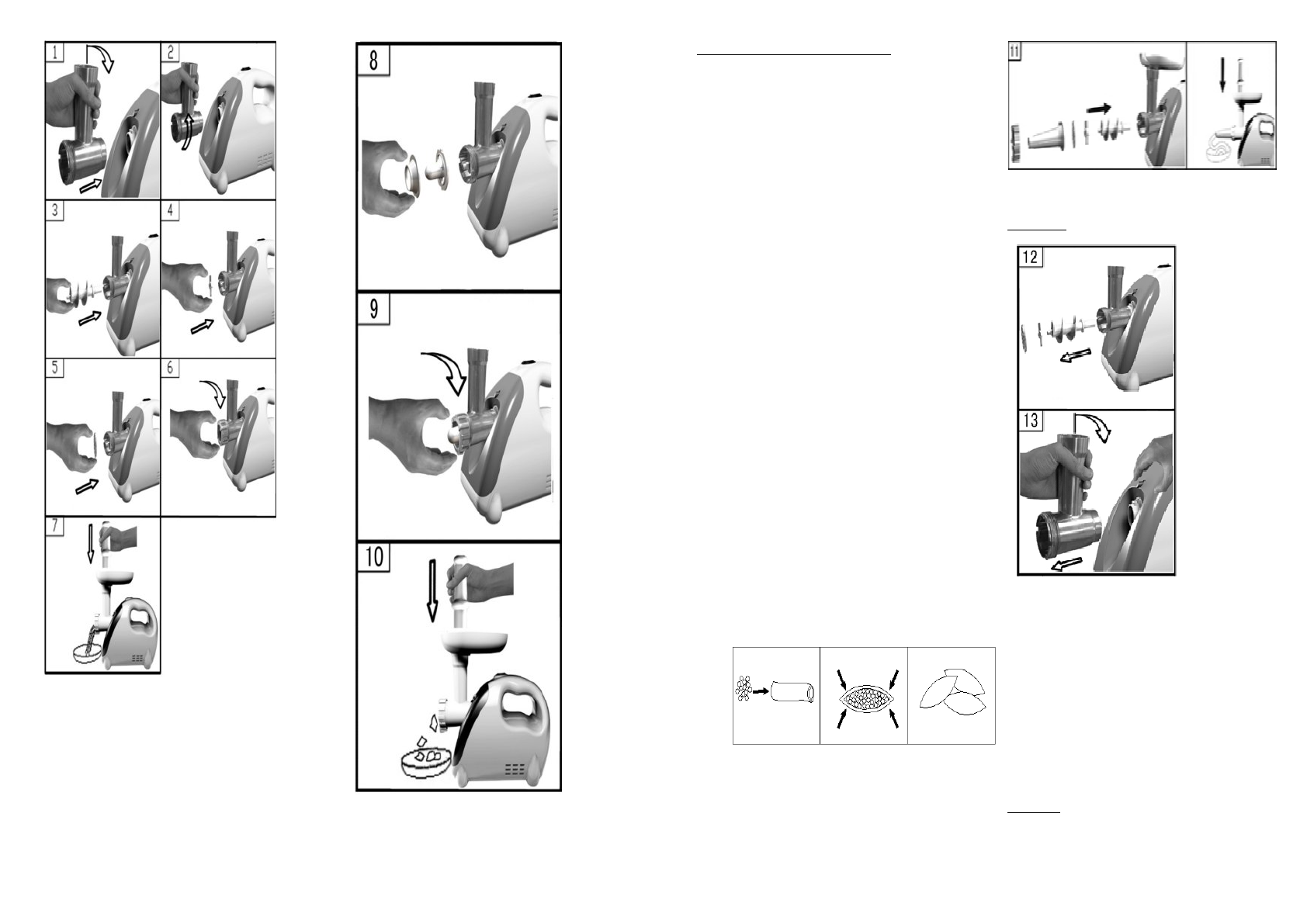 1

2

3

4

5

6

7

8

9

10

11

12

13