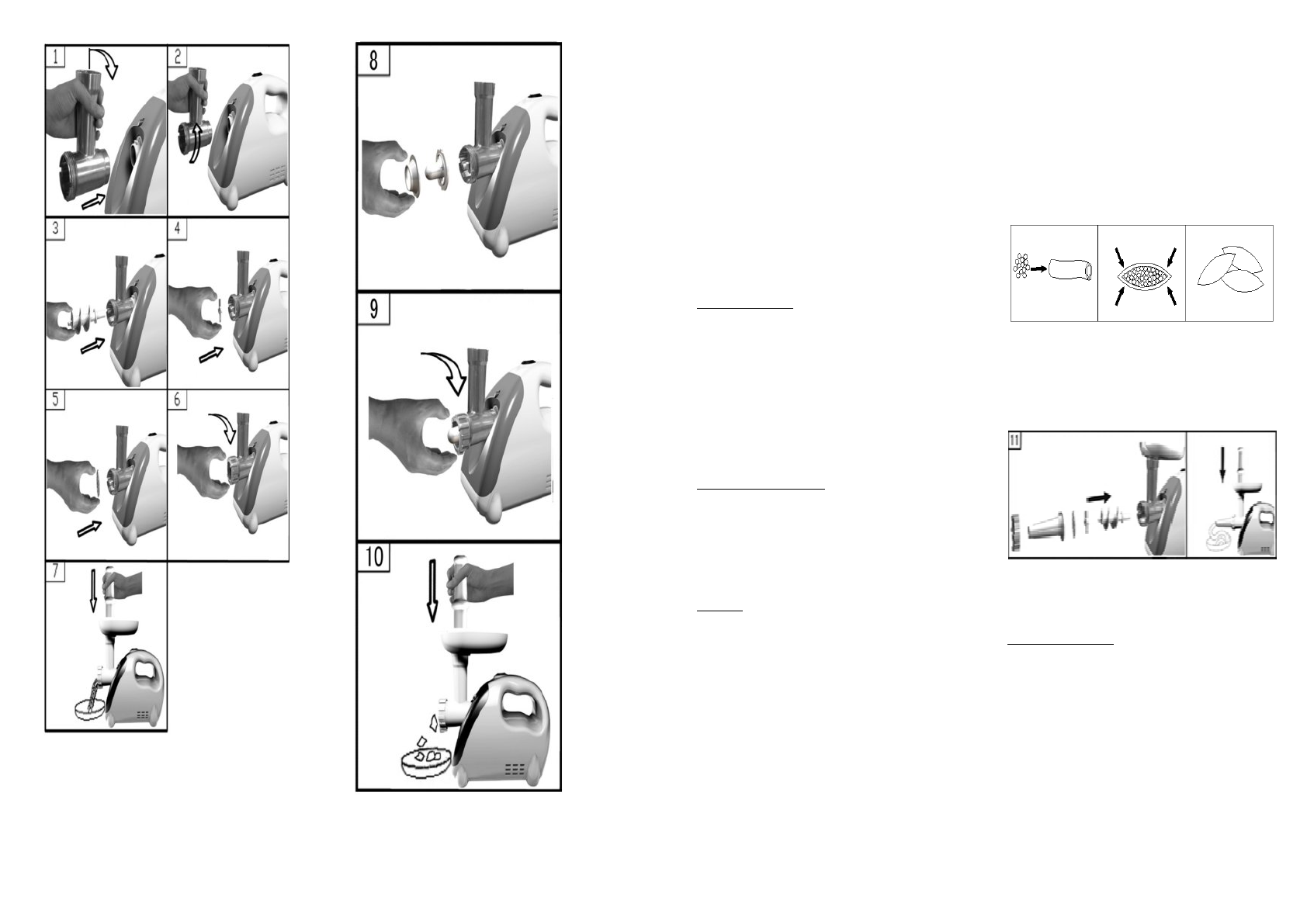 1
2
3
4
5
6
7
8
9
10
11