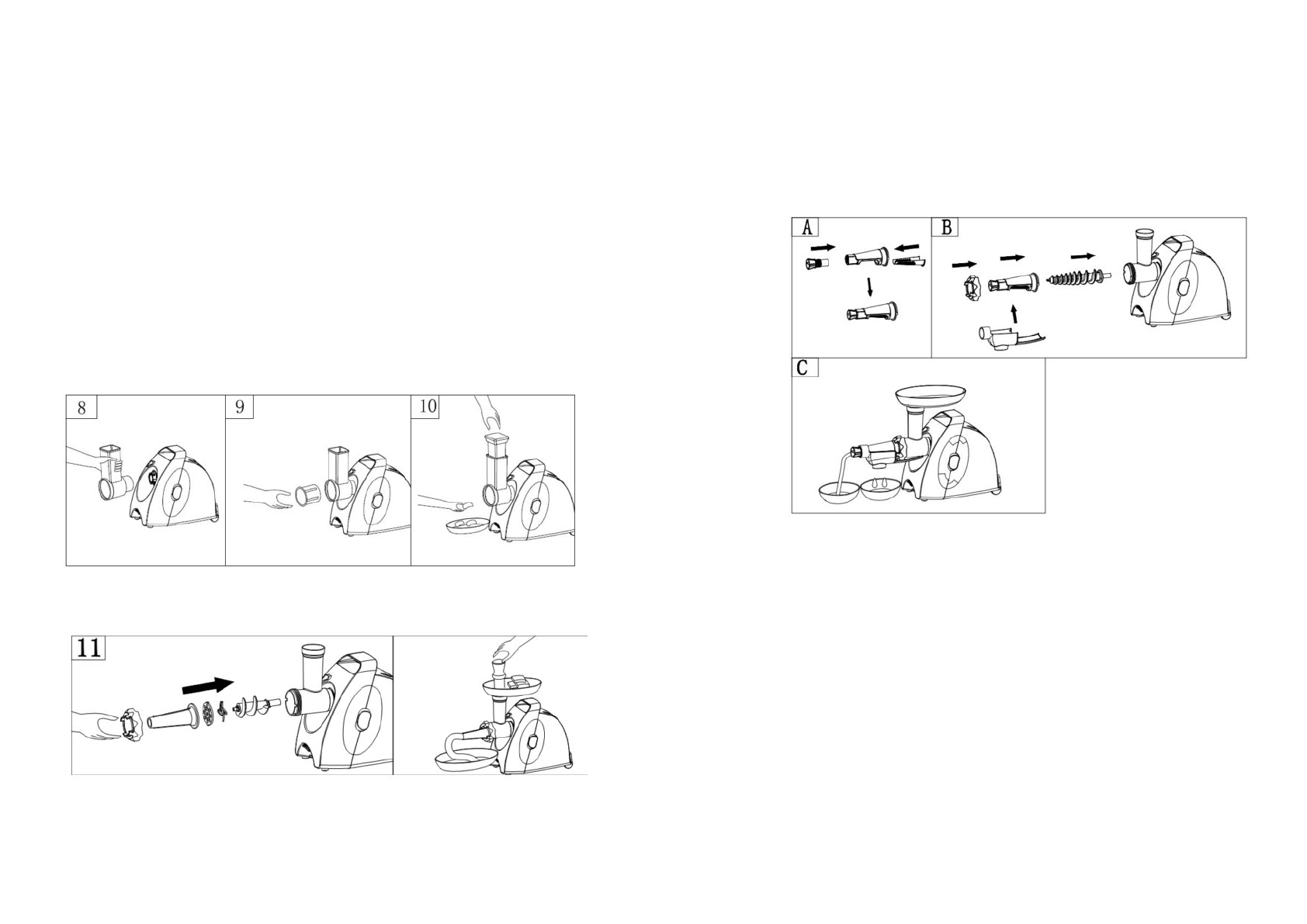 8

9

10

11

A

B

C