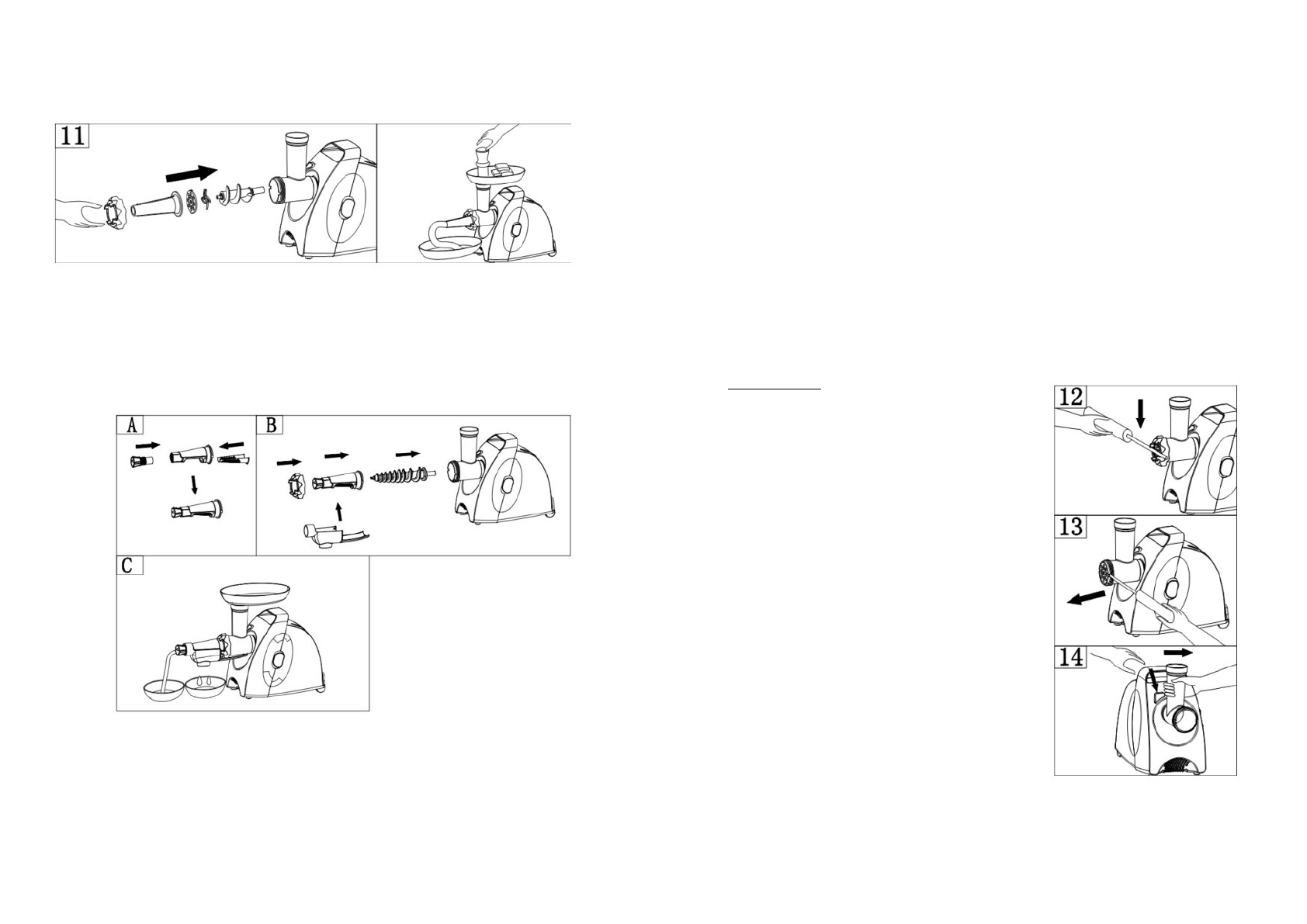 11

A

B

C

12

13

14