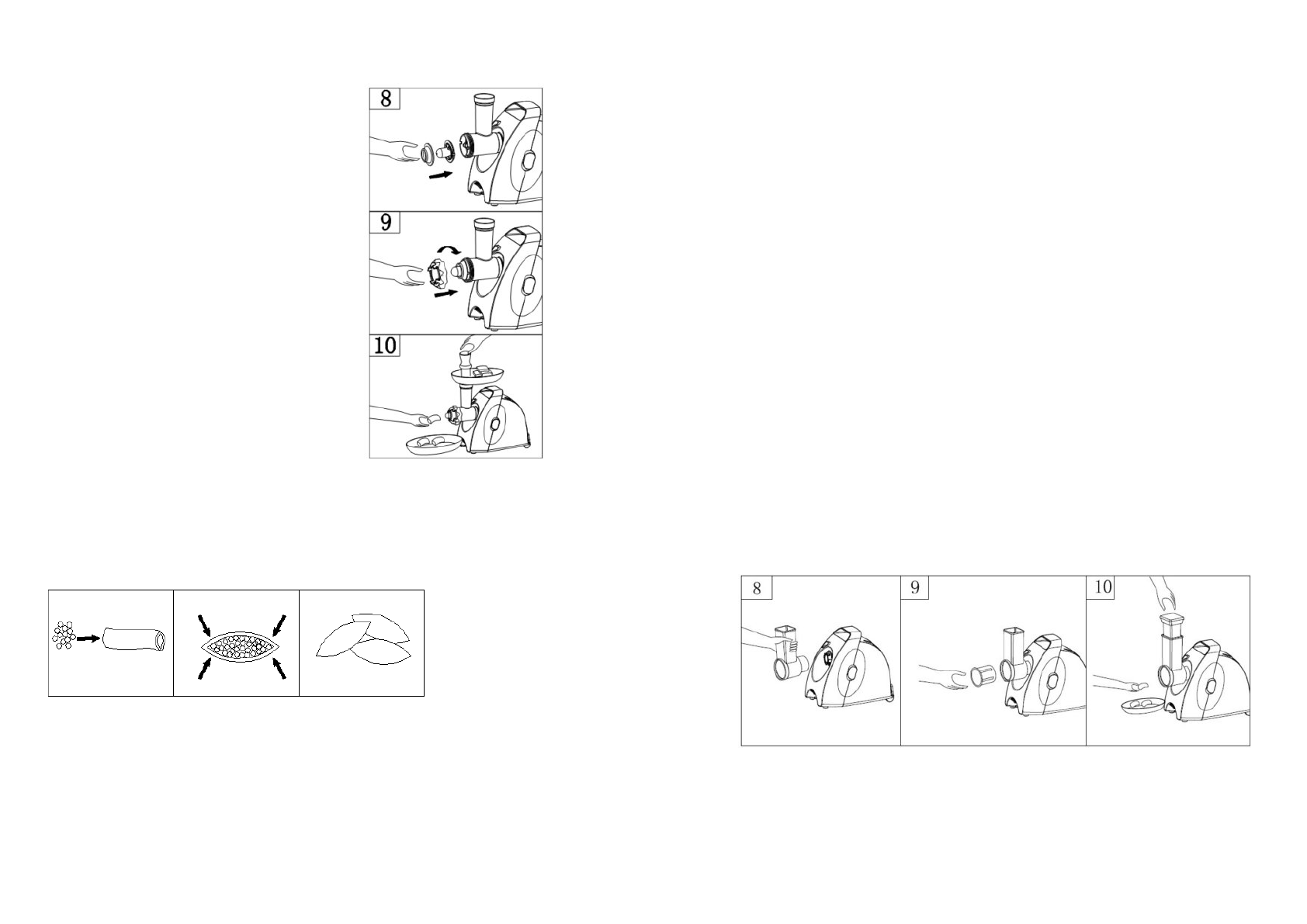 8

9

10

8

9

10