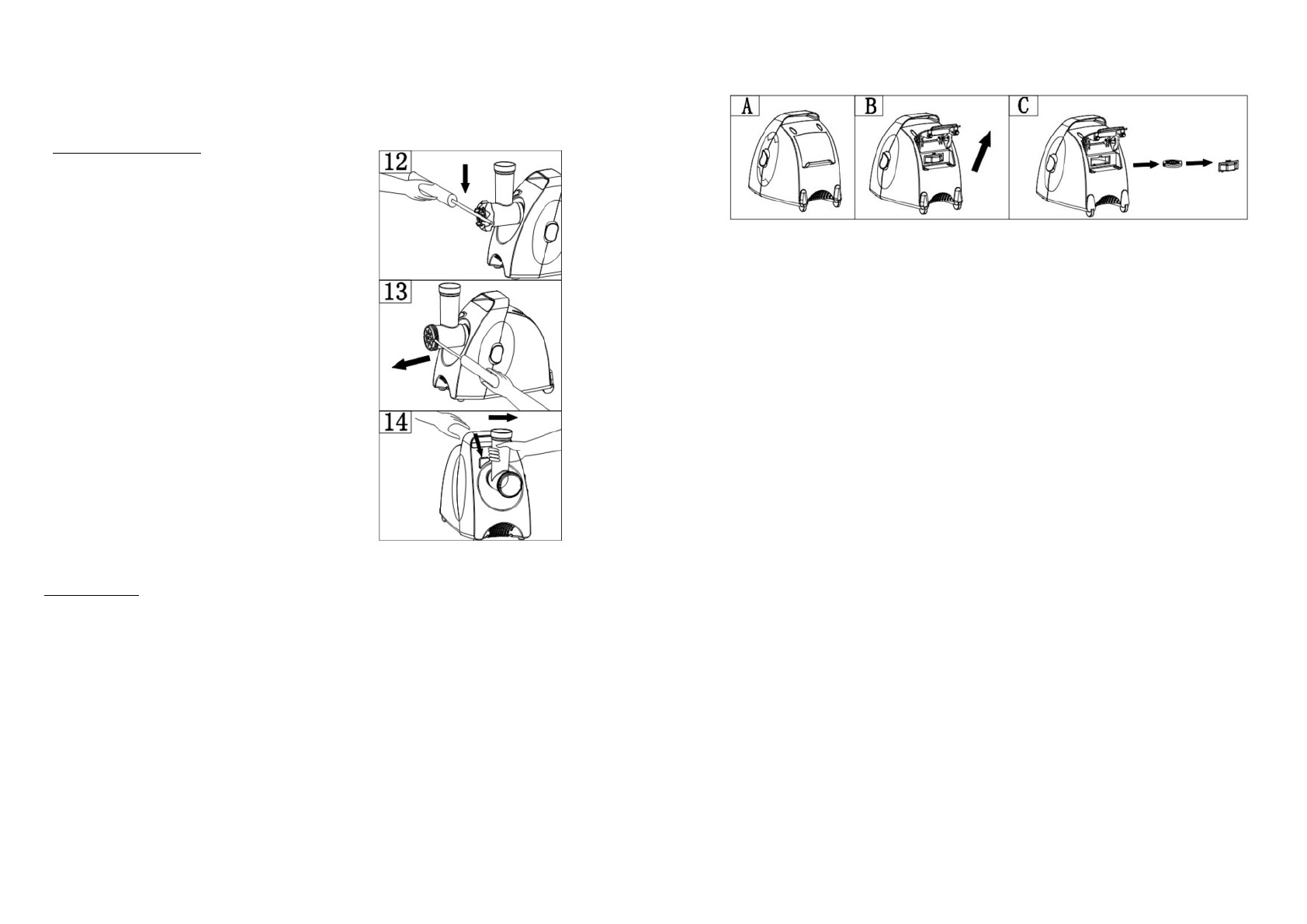 12

13

14

A

B

C