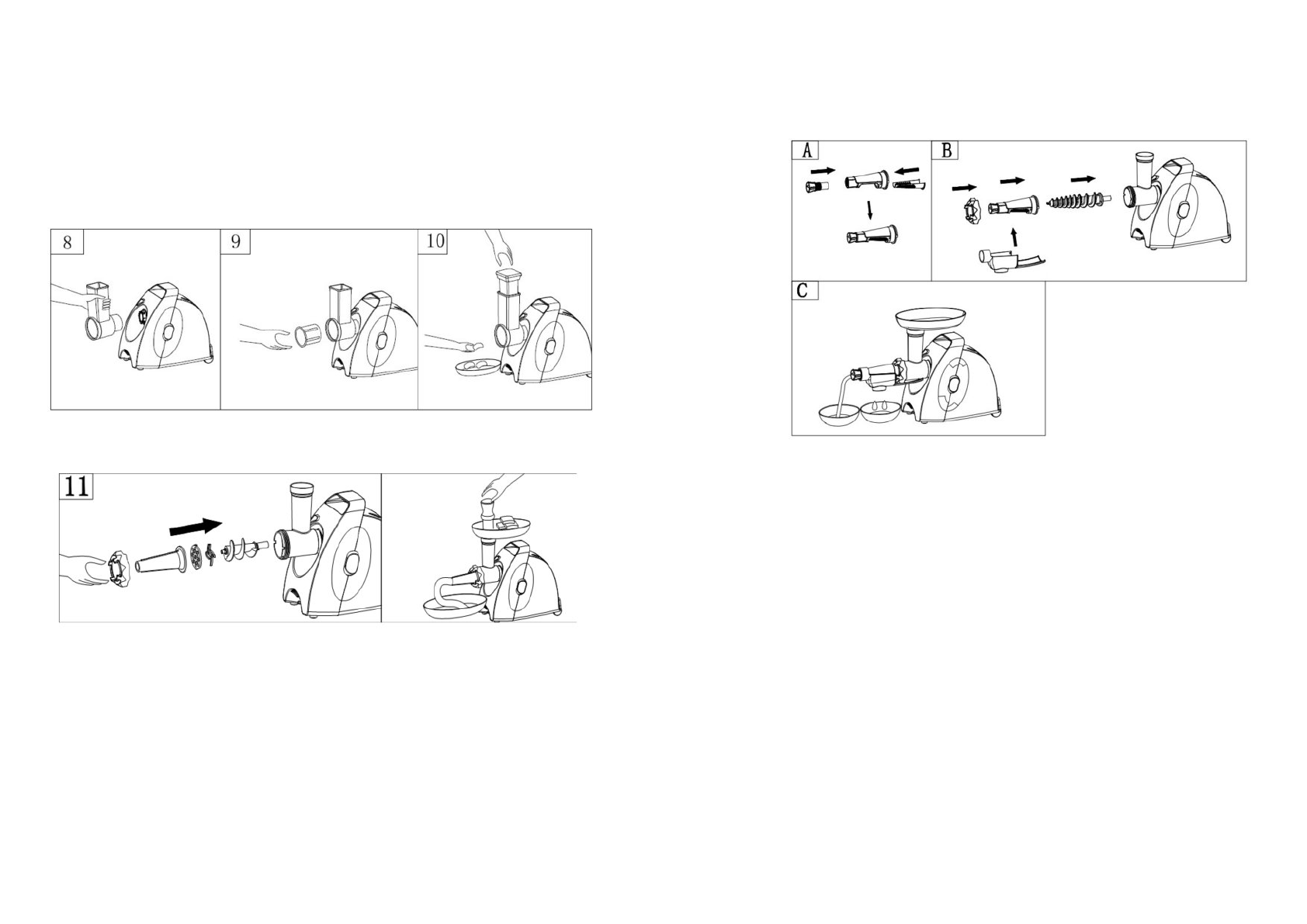 8

9

10

11

A

B

C