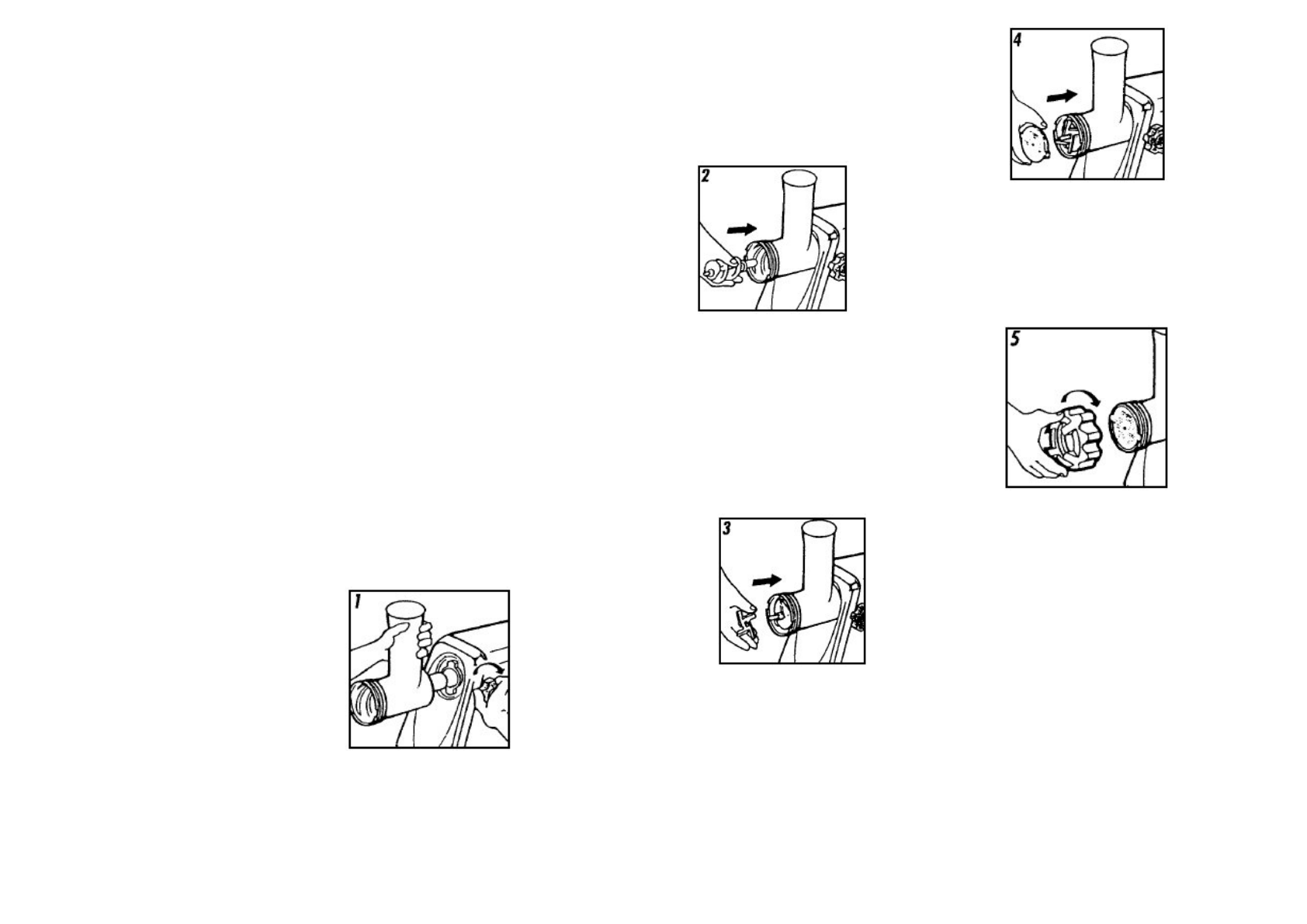 1

2

3

4

5