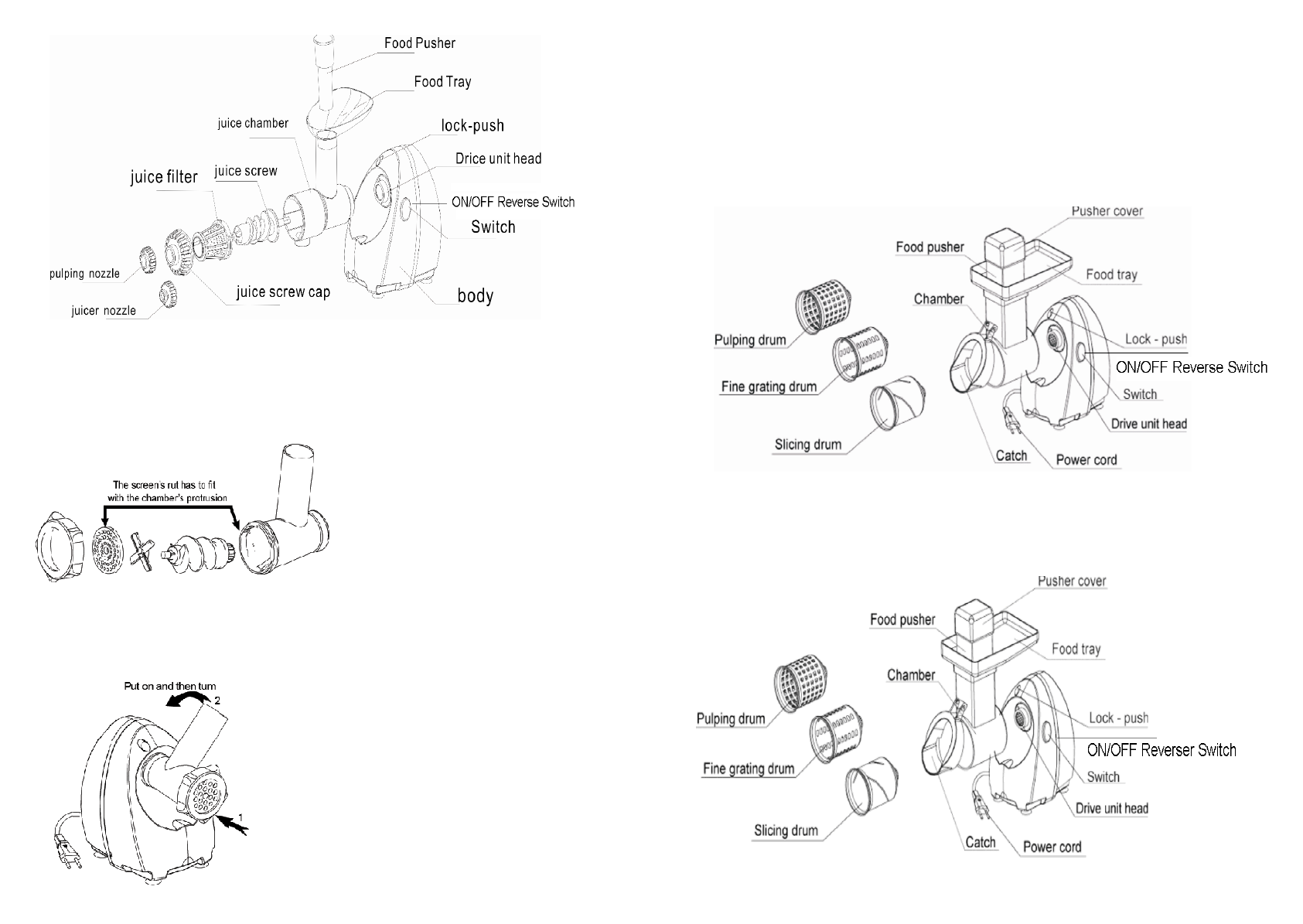 Food Pusher
Food Tray
juice chamber
lock-push
Drice unit head
juice filter
juice screw
ON/OFF Reverse Switch
Switch
pulping nozzle
juice screw cap
body
juicer nozzle

The screen's rut has to fit with the chamber's protrusion

Put on and then turn
2
1

Pusher cover
Food pusher
Food tray
Chamber
Pulping drum
Lock - push
ON/OFF Reverse Switch
Fine grating drum
Switch
Drive unit head
Slicing drum
Catch
Power cord

Pusher cover
Food pusher
Food tray
Chamber
Pulping drum
Lock - push
ON/OFF Reverser Switch
Fine grating drum
Switch
Drive unit head
Slicing drum
Catch
Power cord