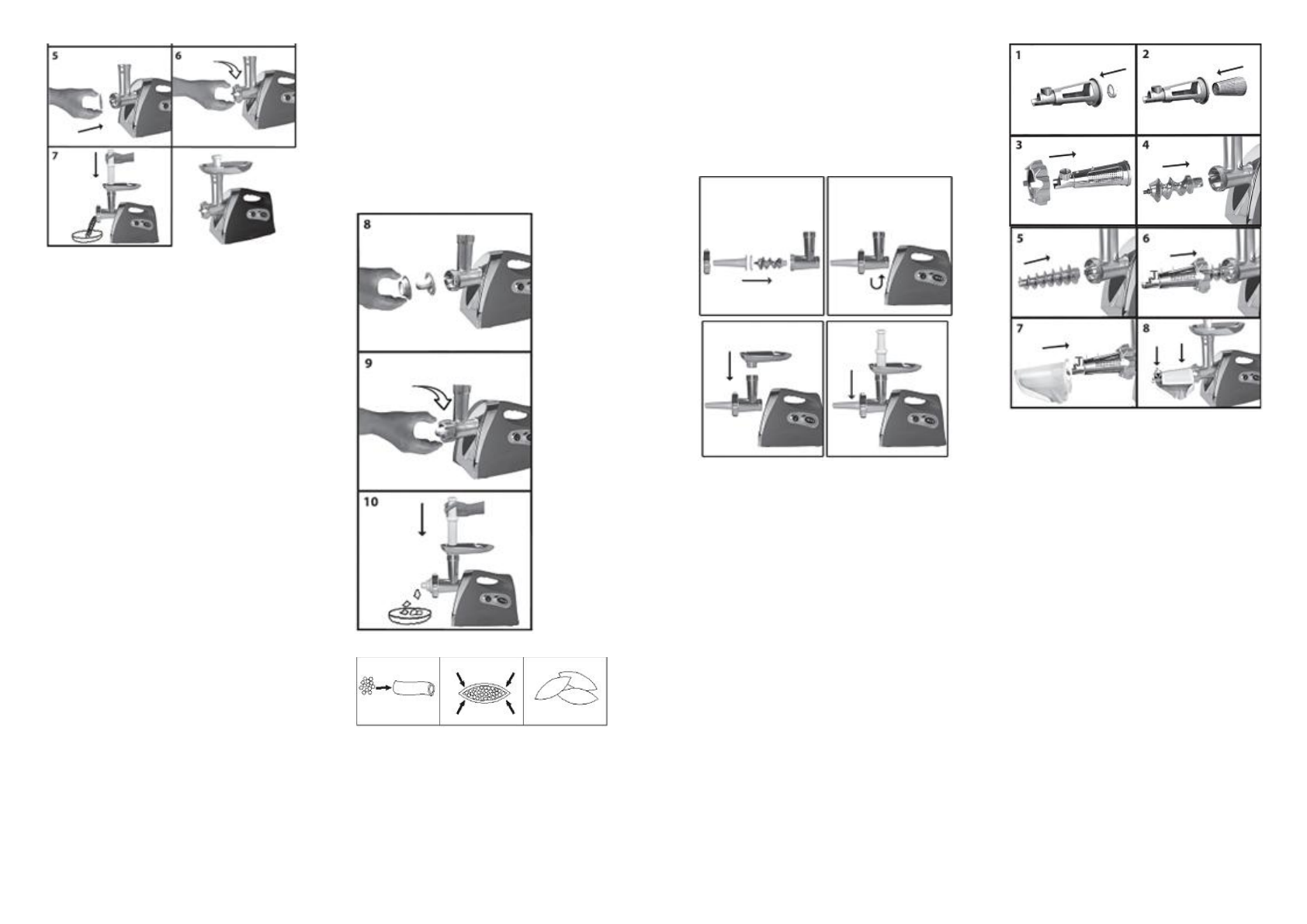 5
6
7
8
9
10
1
2
3
4
5
6
7
8