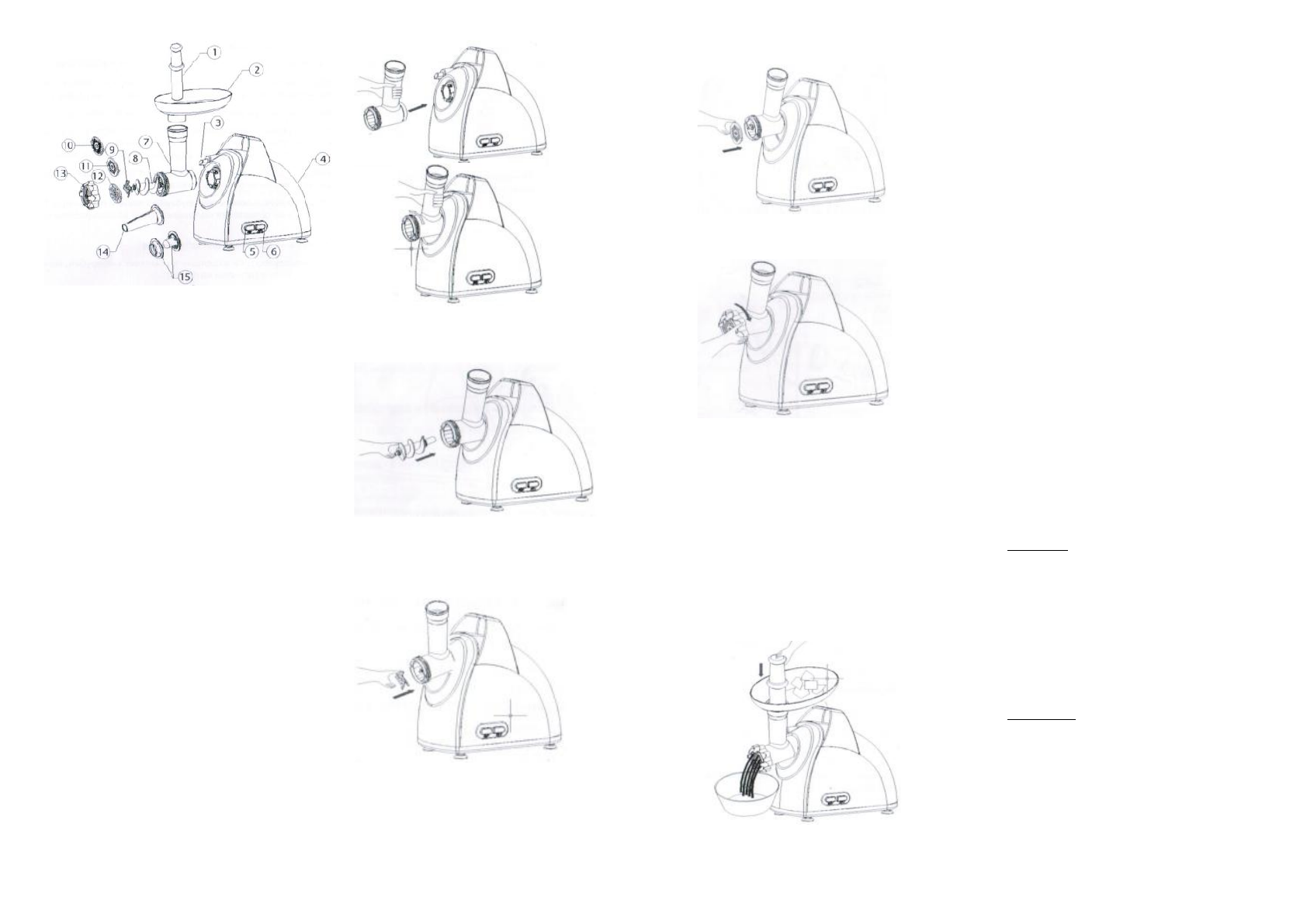 1
2
3
4
5
6
7
8
9
10
11
12
13
14
15