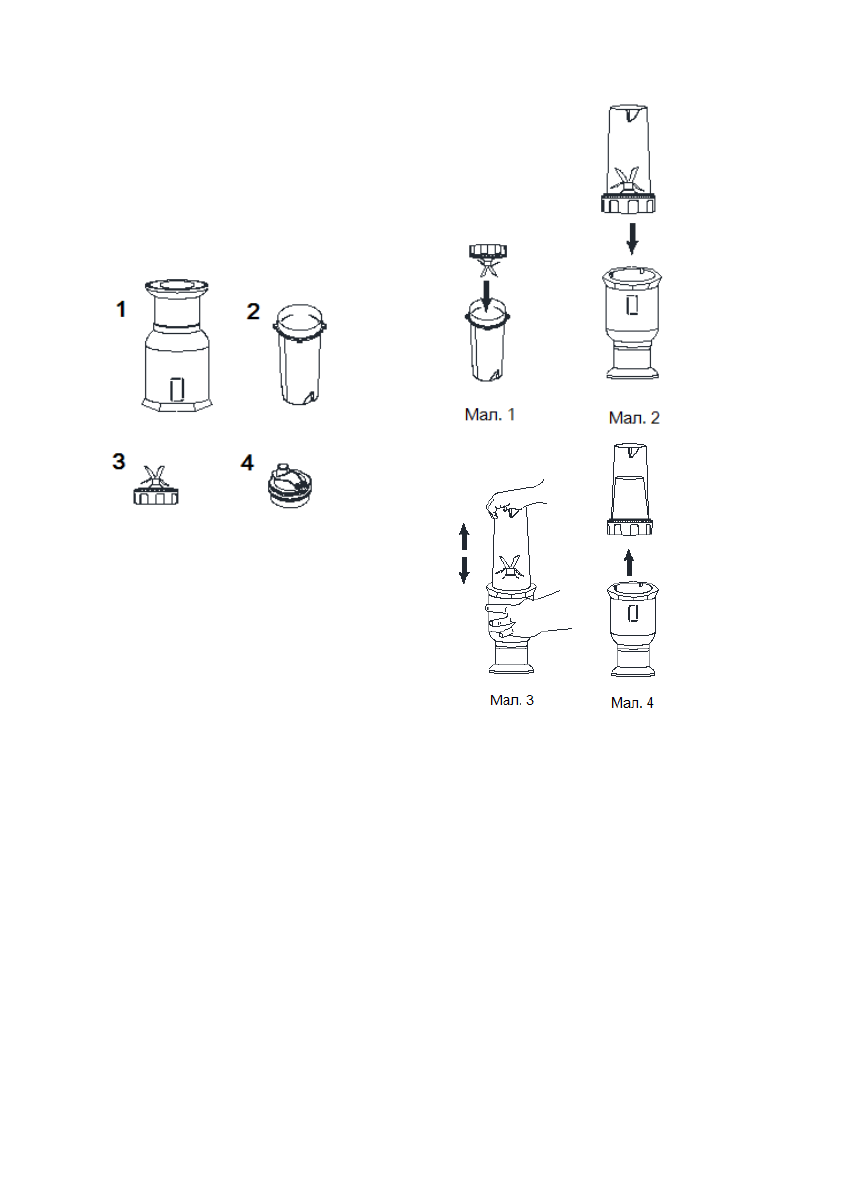 1 2

3 4

Мал. 1 Мал. 2

Мал. 3 Мал. 4