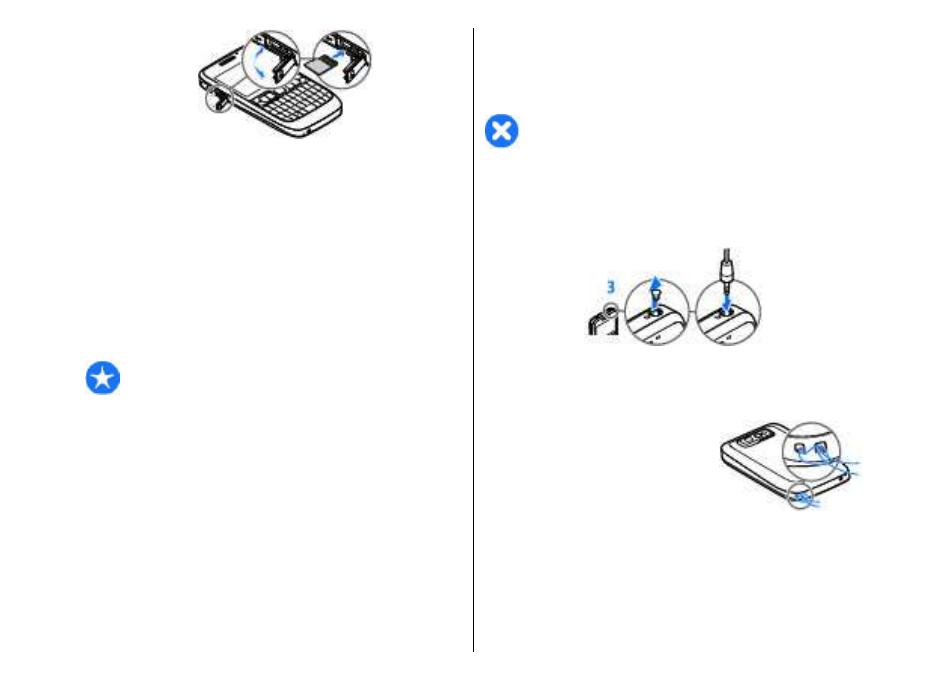 3