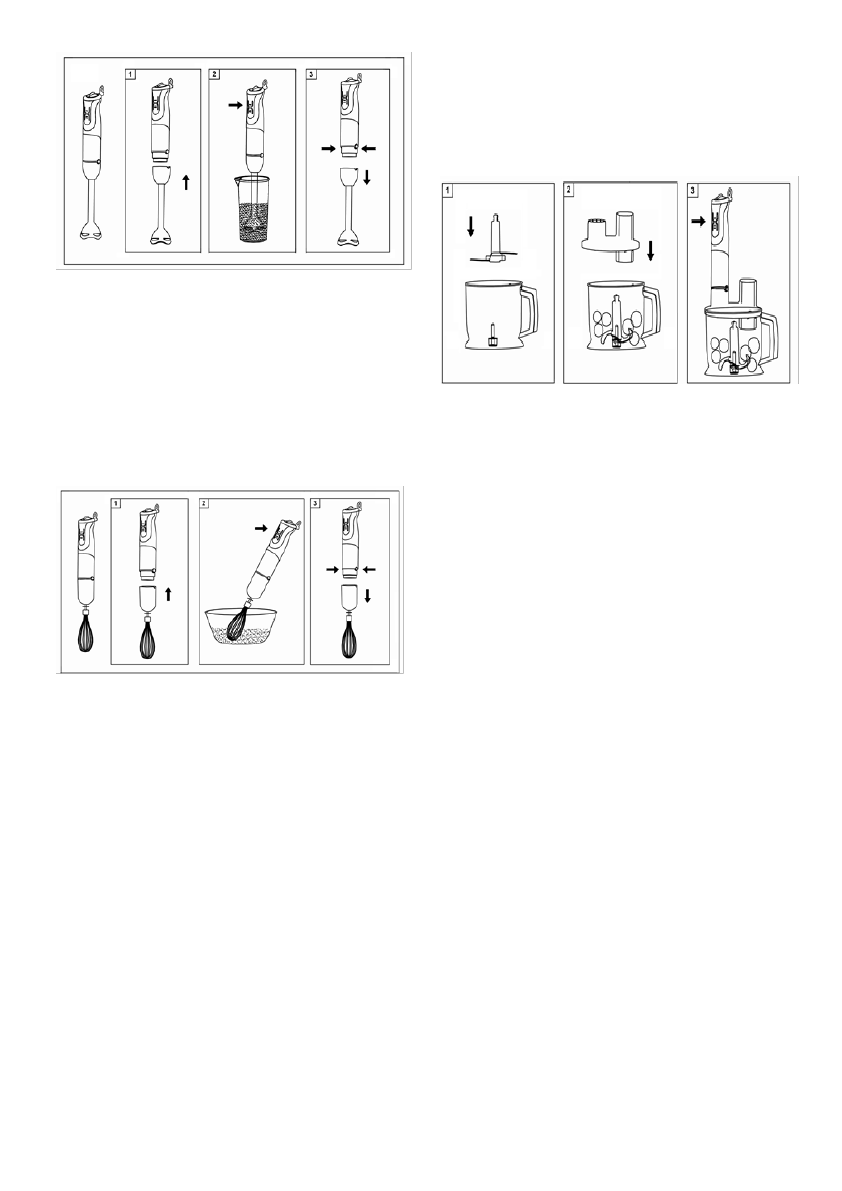 1

2

3

1

2

3

1

2

3