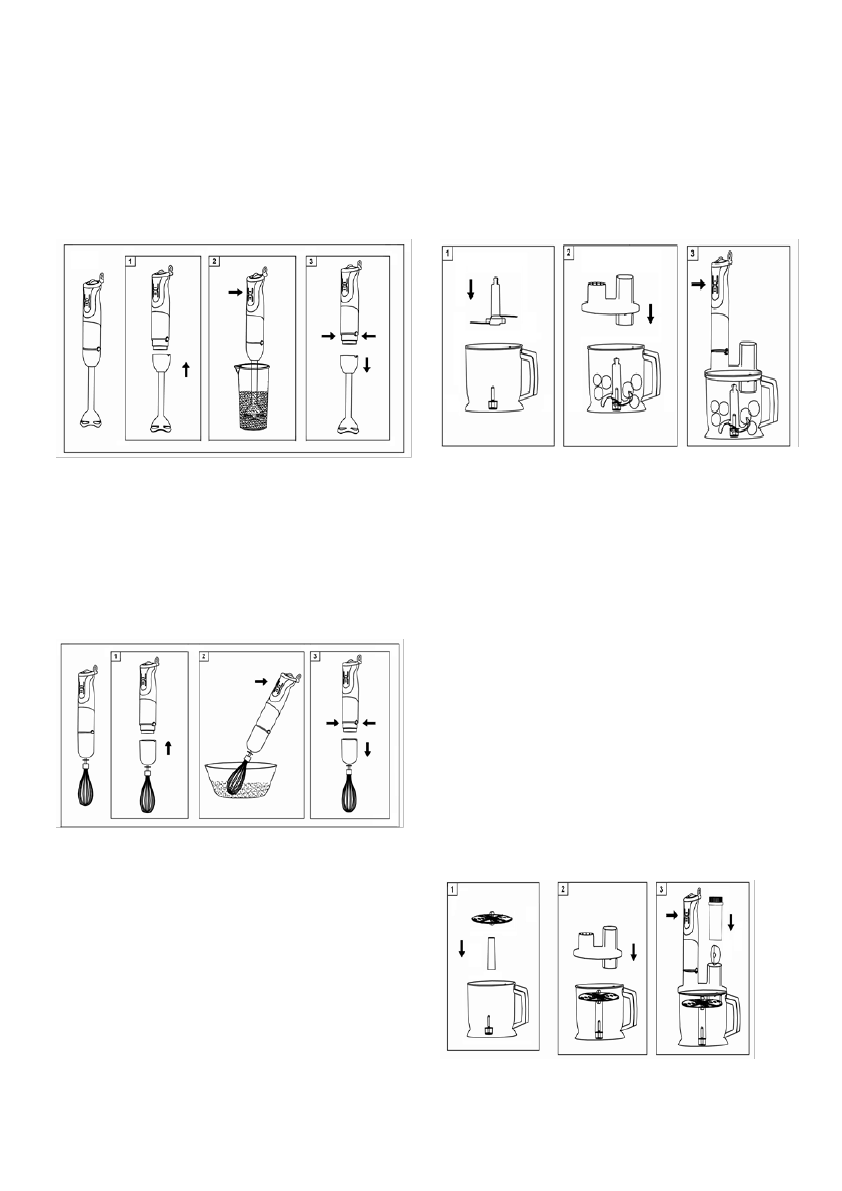 1

2

3

1

2

3

1

2

3

1

2

3