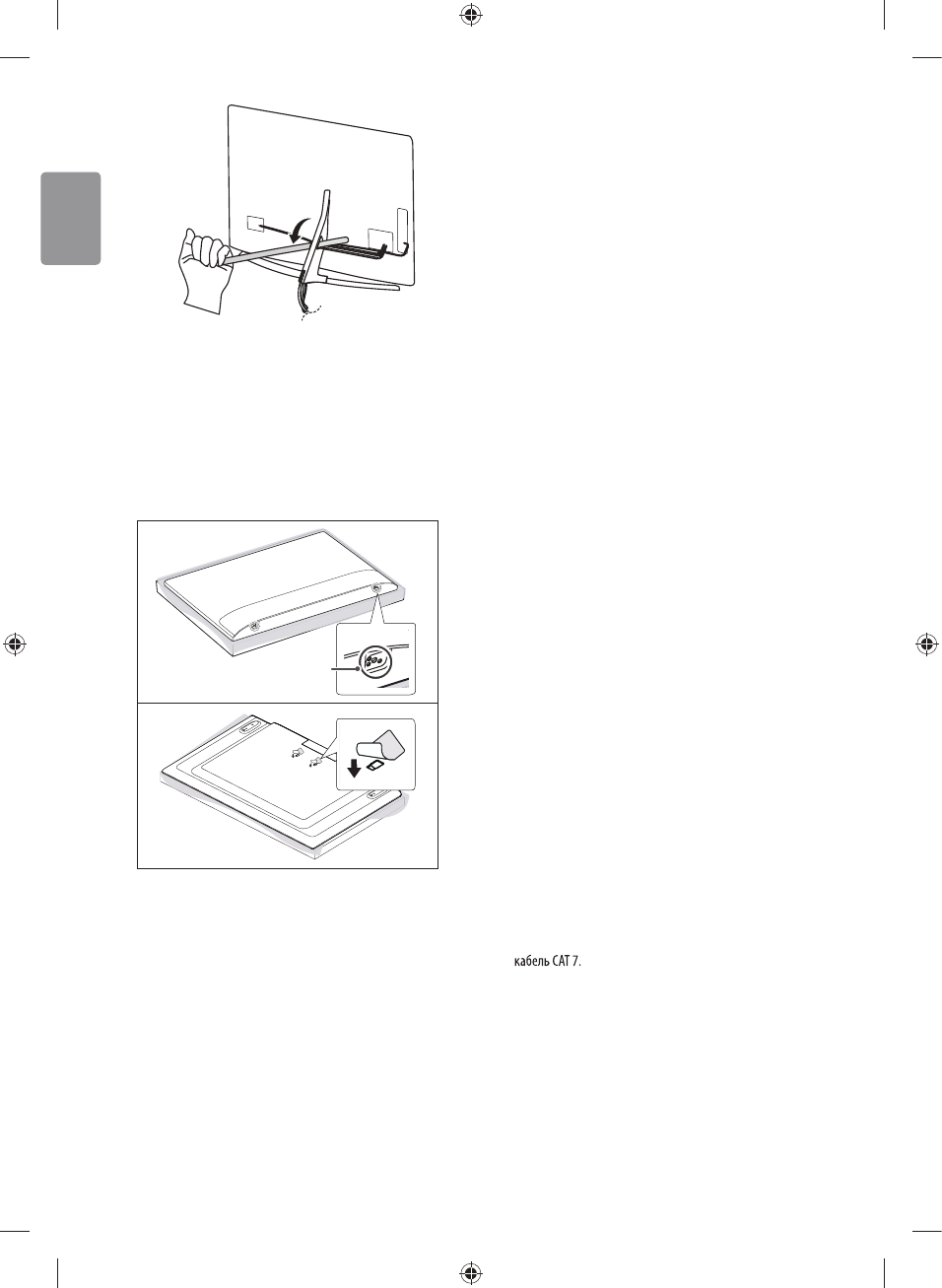 кабель CAT 7.