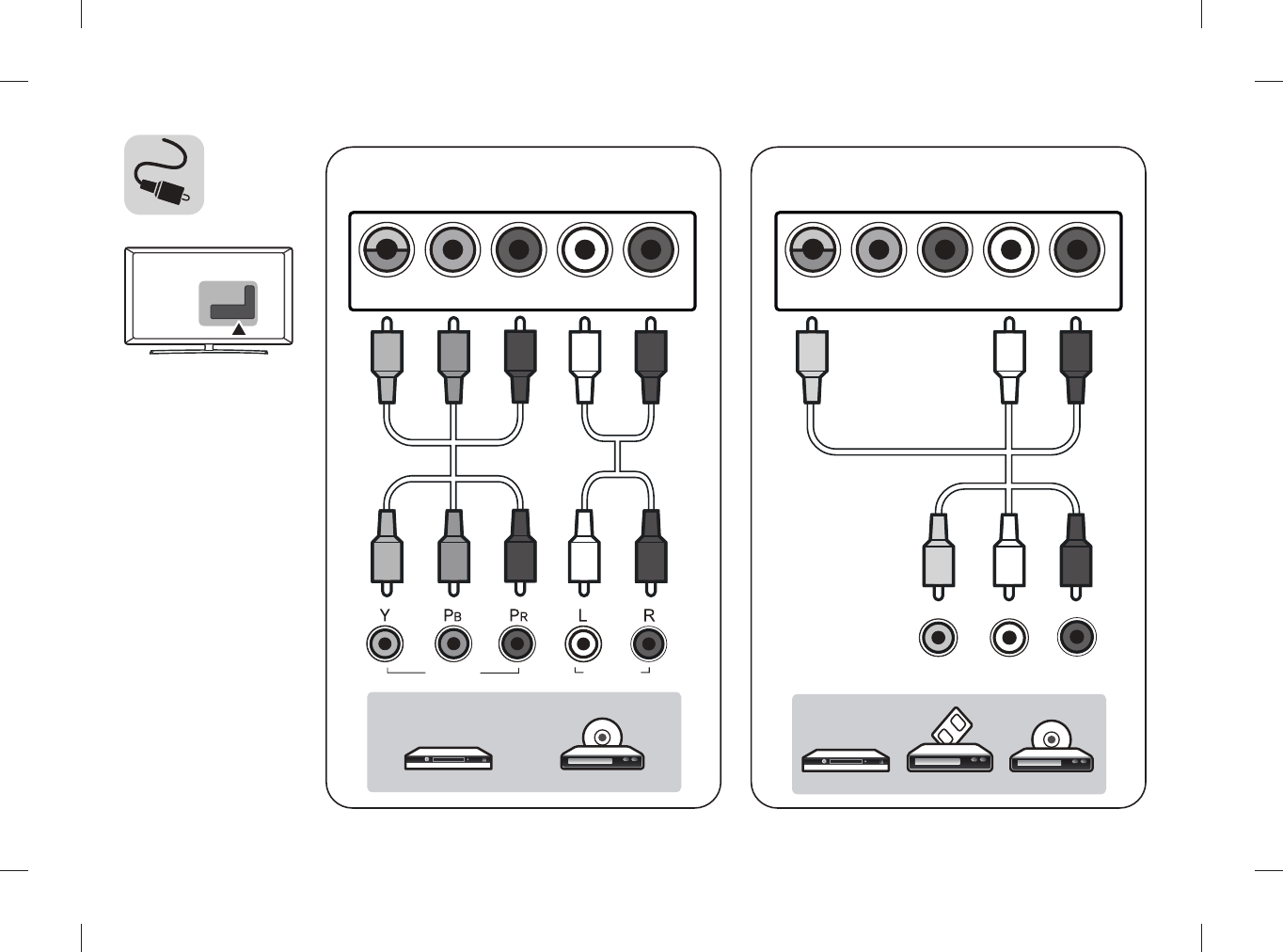 Y
$P_B$
$P_R$
L
R