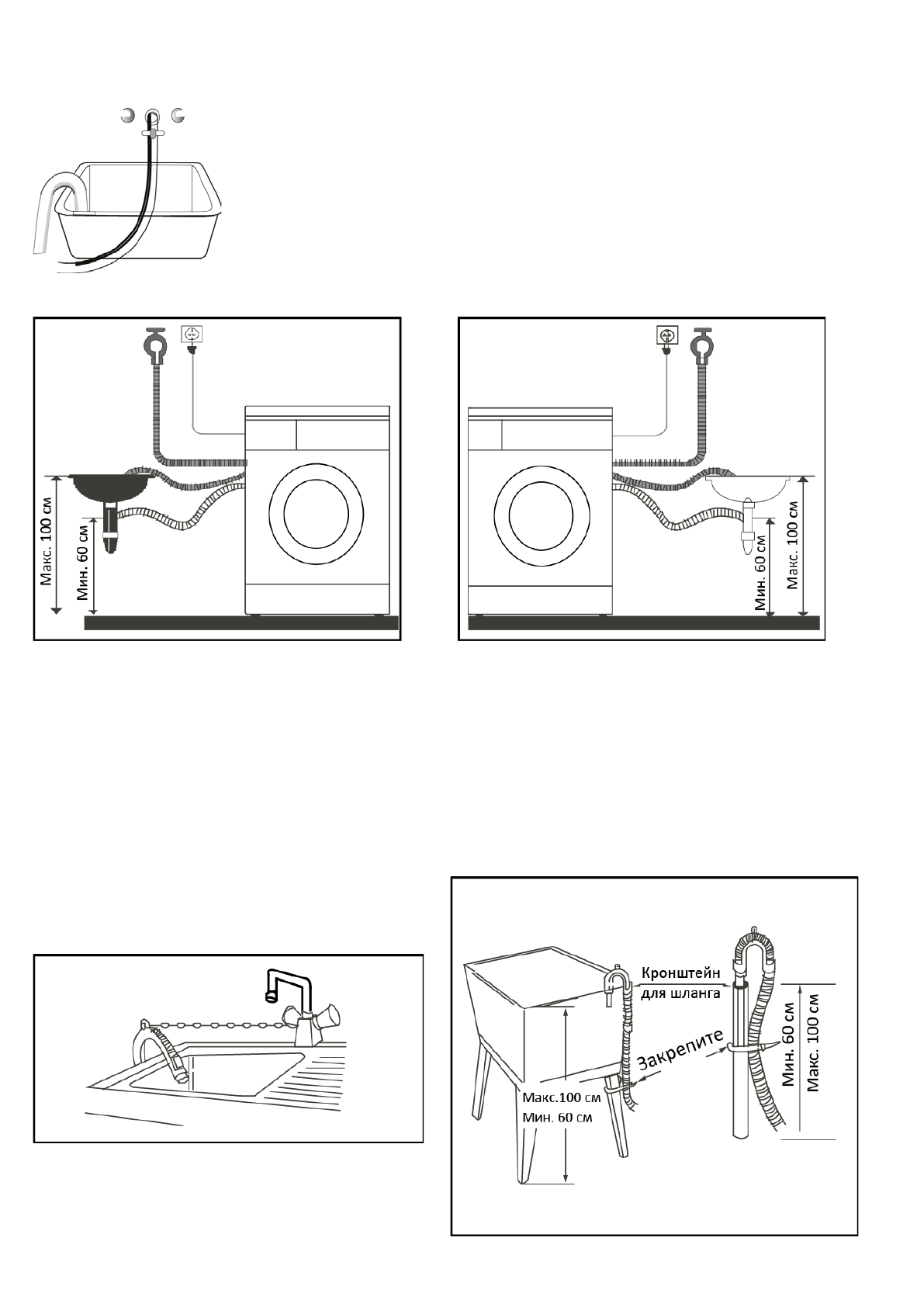 Макс. 100 см
Мин. 60 см

Мин. 60 см
Макс. 100 см

Кронштейн для шланга
Закрепите
Макс.100 см
Мин. 60 см
Мин. 60 см
Макс. 100 см