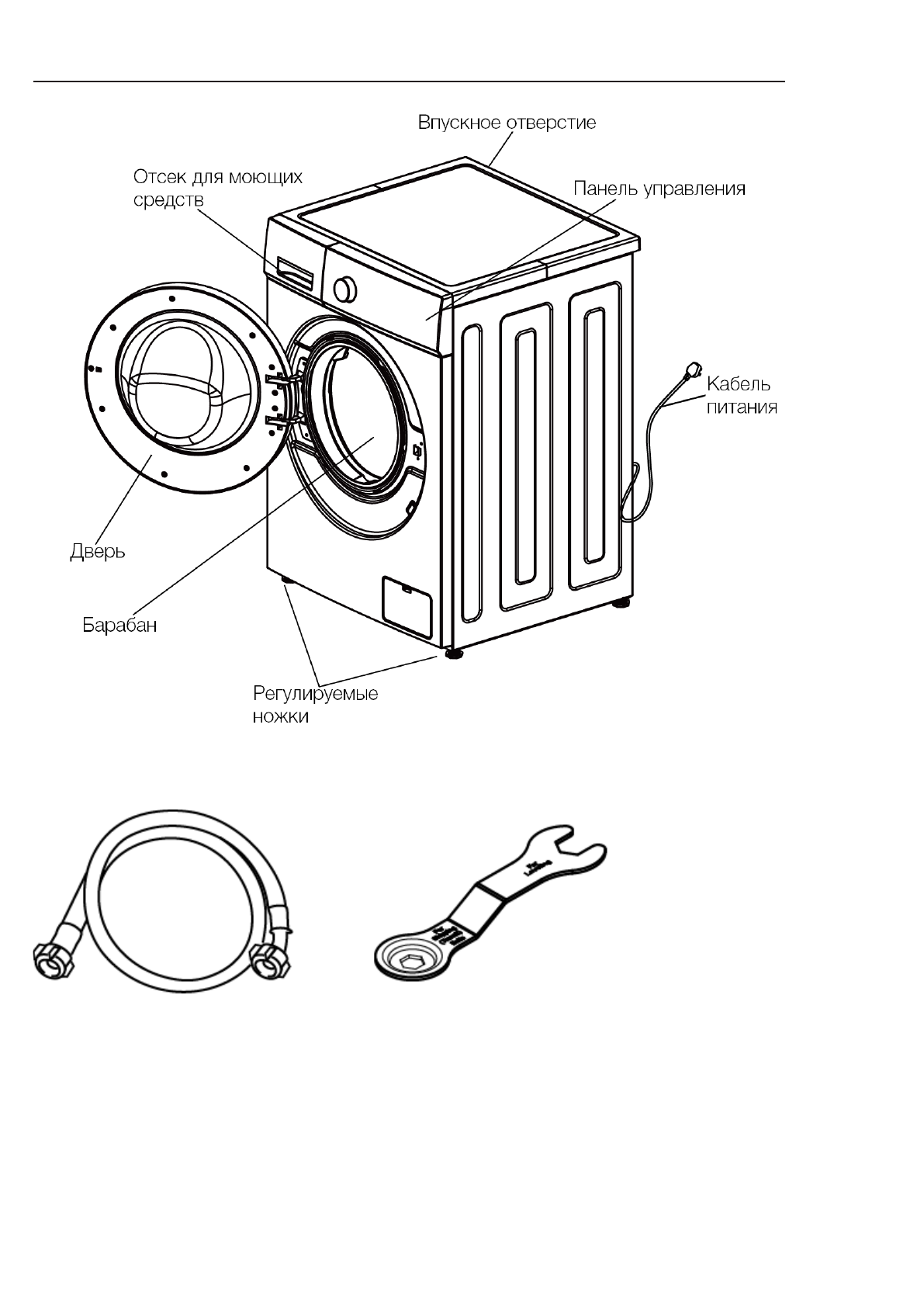 Впускное отверстие

Отсек для моющих средств

Панель управления

Кабель питания

Дверь

Барабан

Регулируемые ножки