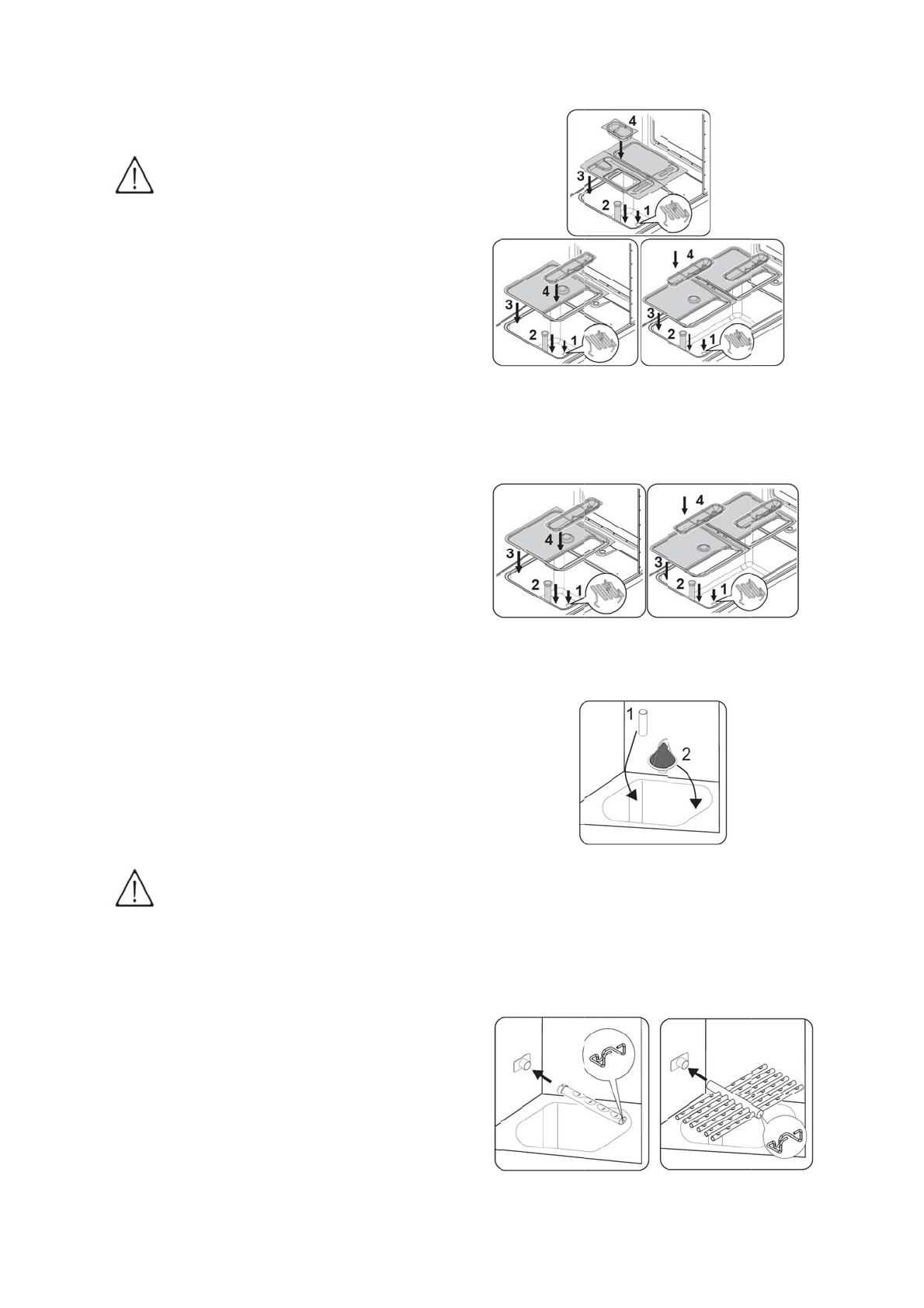 4
3
2
1

4
3
2
1

4
3
2
1

4
3
2
1

4
3
2
1

1
2