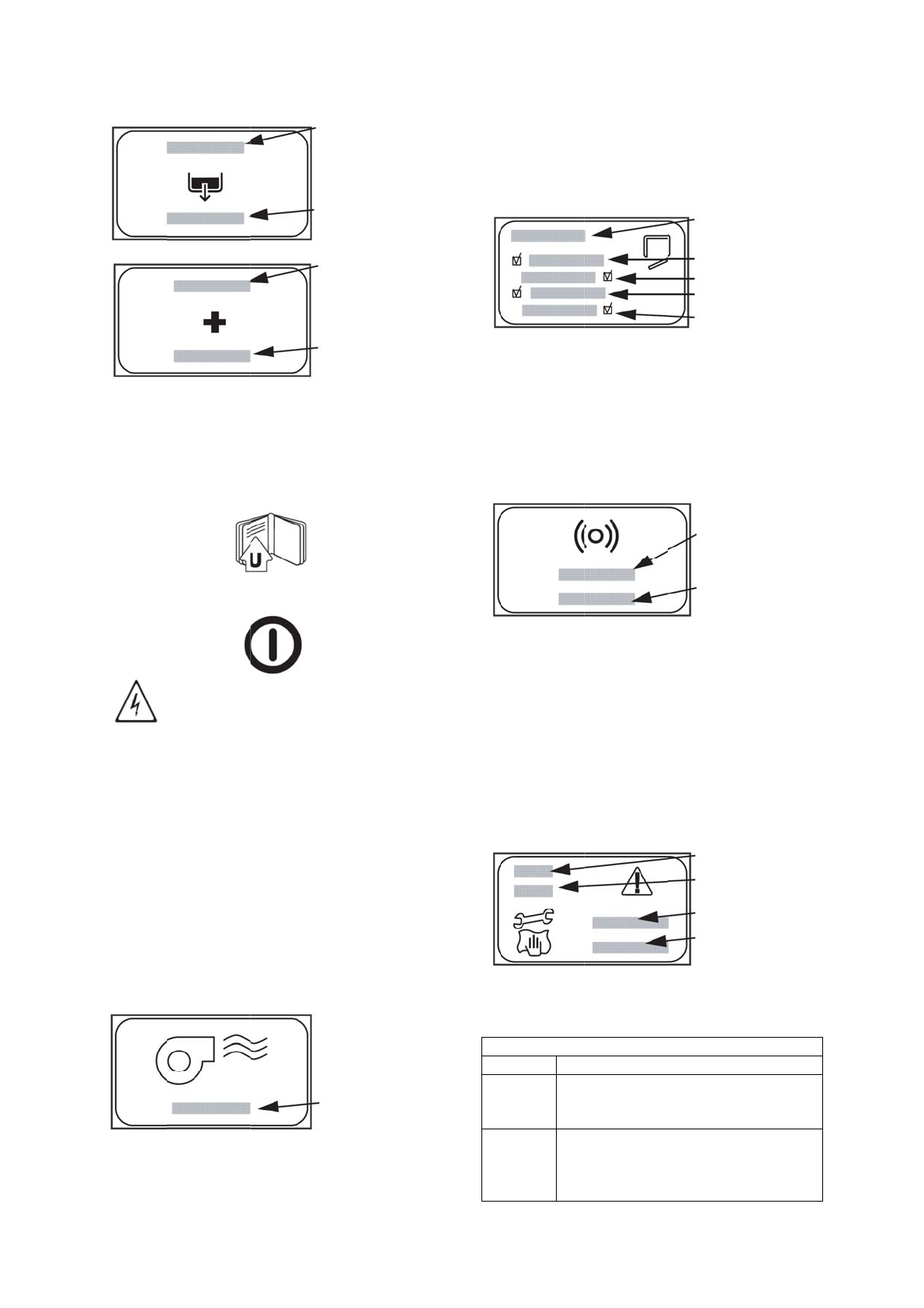 U