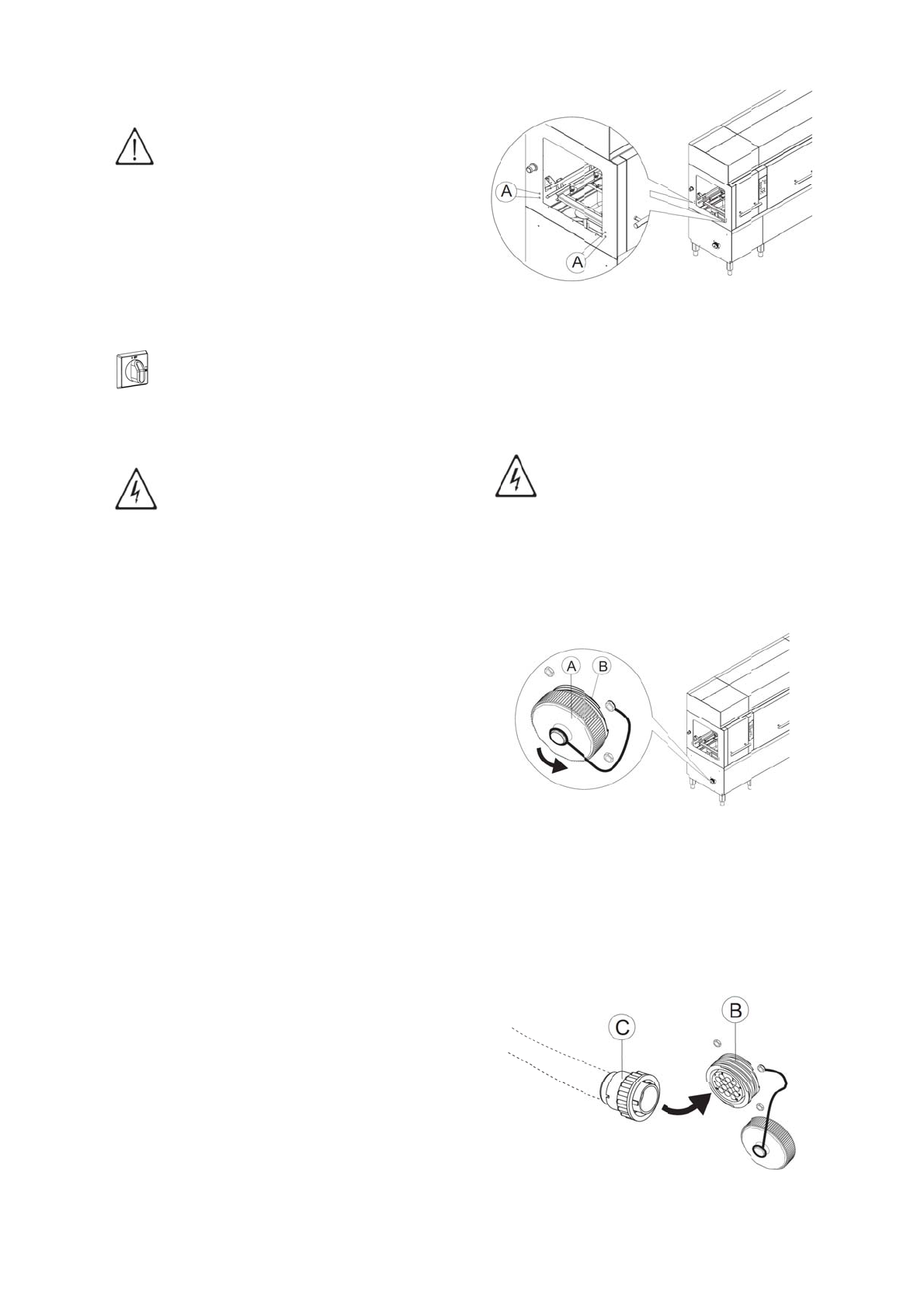 A

A

A B

C

B