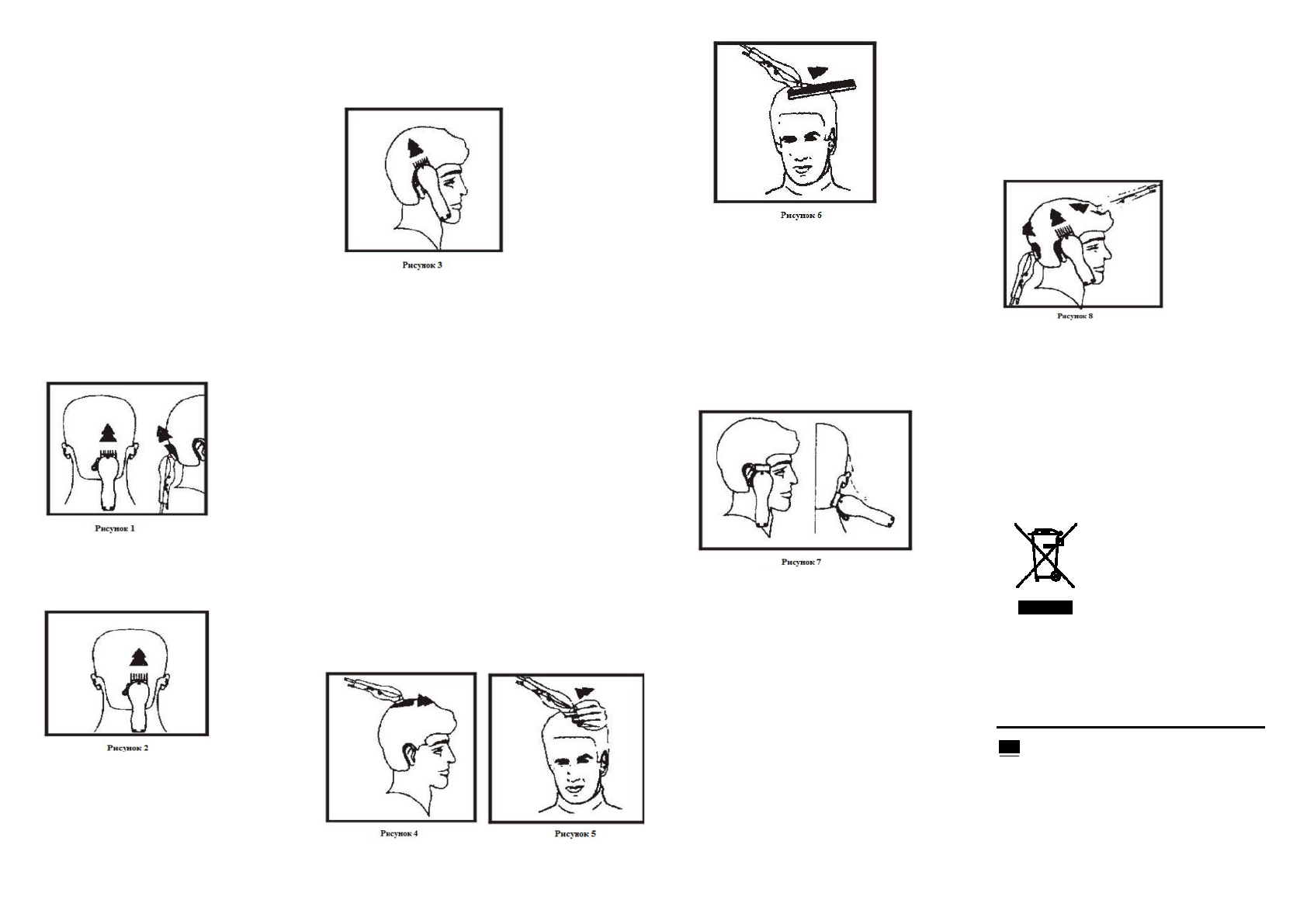 Рисунок 1

Рисунок 2

Рисунок 3

Рисунок 4

Рисунок 5

Рисунок 6

Рисунок 7

Рисунок 8